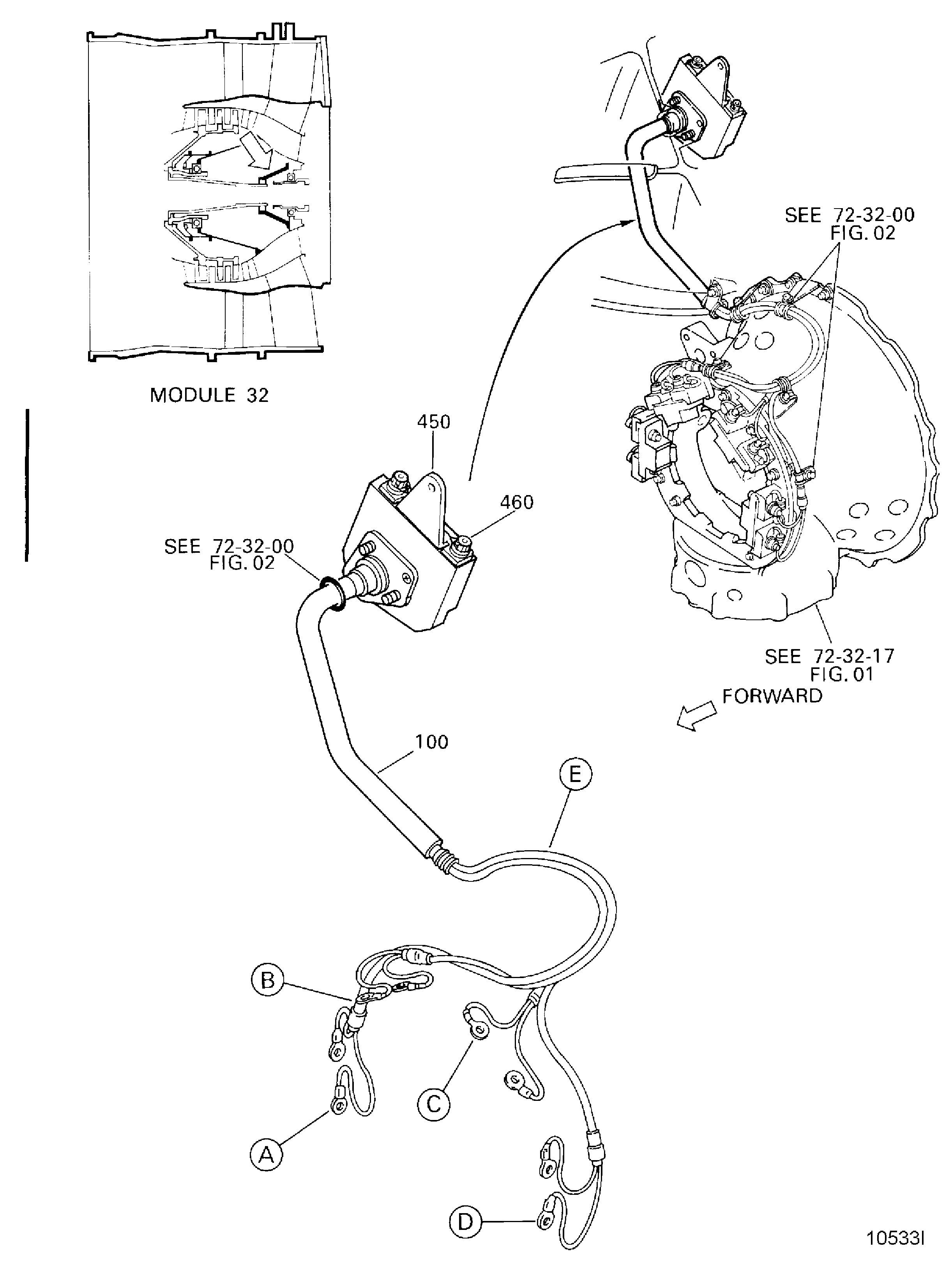 MODULE 32

SEE 72-32-00
FIG. 02

450

460

SEE 72-32-00
FIG. 02

SEE 72-32-17
FIG. 01

FORWARD

100

E

B

C

A

D

10533I