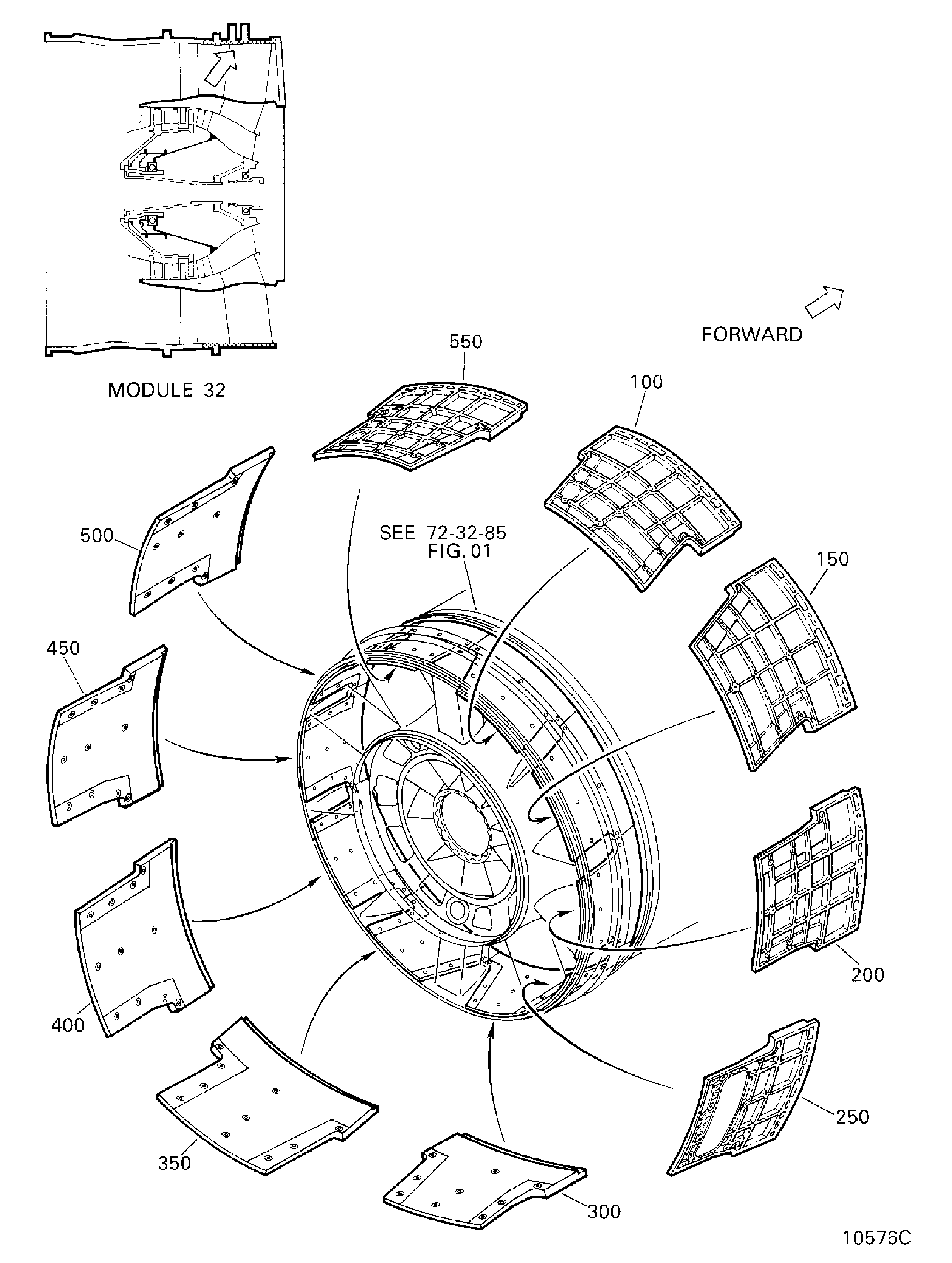 MODULE 32

FORWARD

550

100

500

SEE 72-32-85
FIG. 01

150

450

200

400

250

350

300

10576C