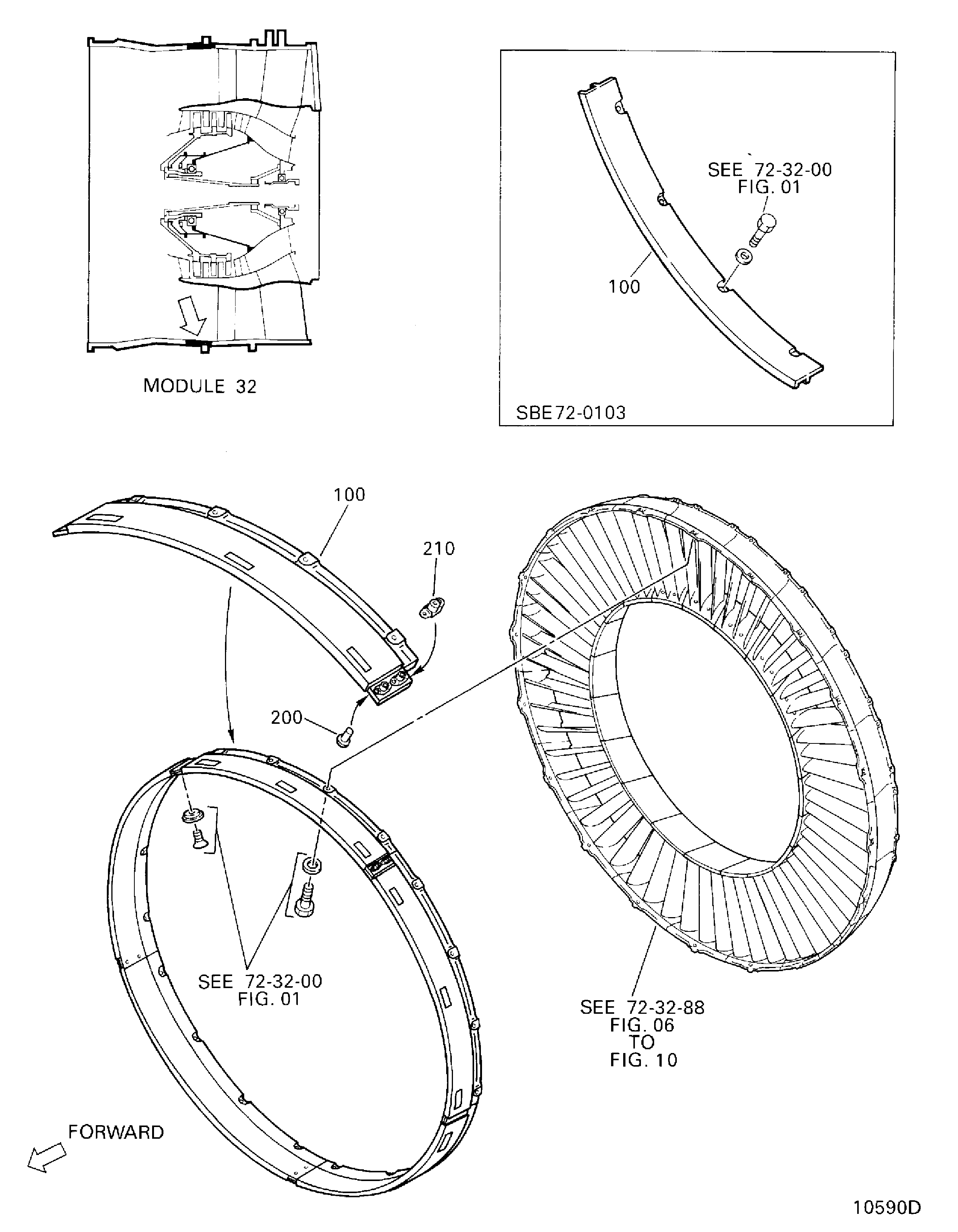 MODULE 32

SEE 72-32-00
FIG. 01

100

SBE72-0103

100

210

200

SEE 72-32-00
FIG. 01

SEE 72-32-88
FIG. 06
TO
FIG. 10

FORWARD

10590D