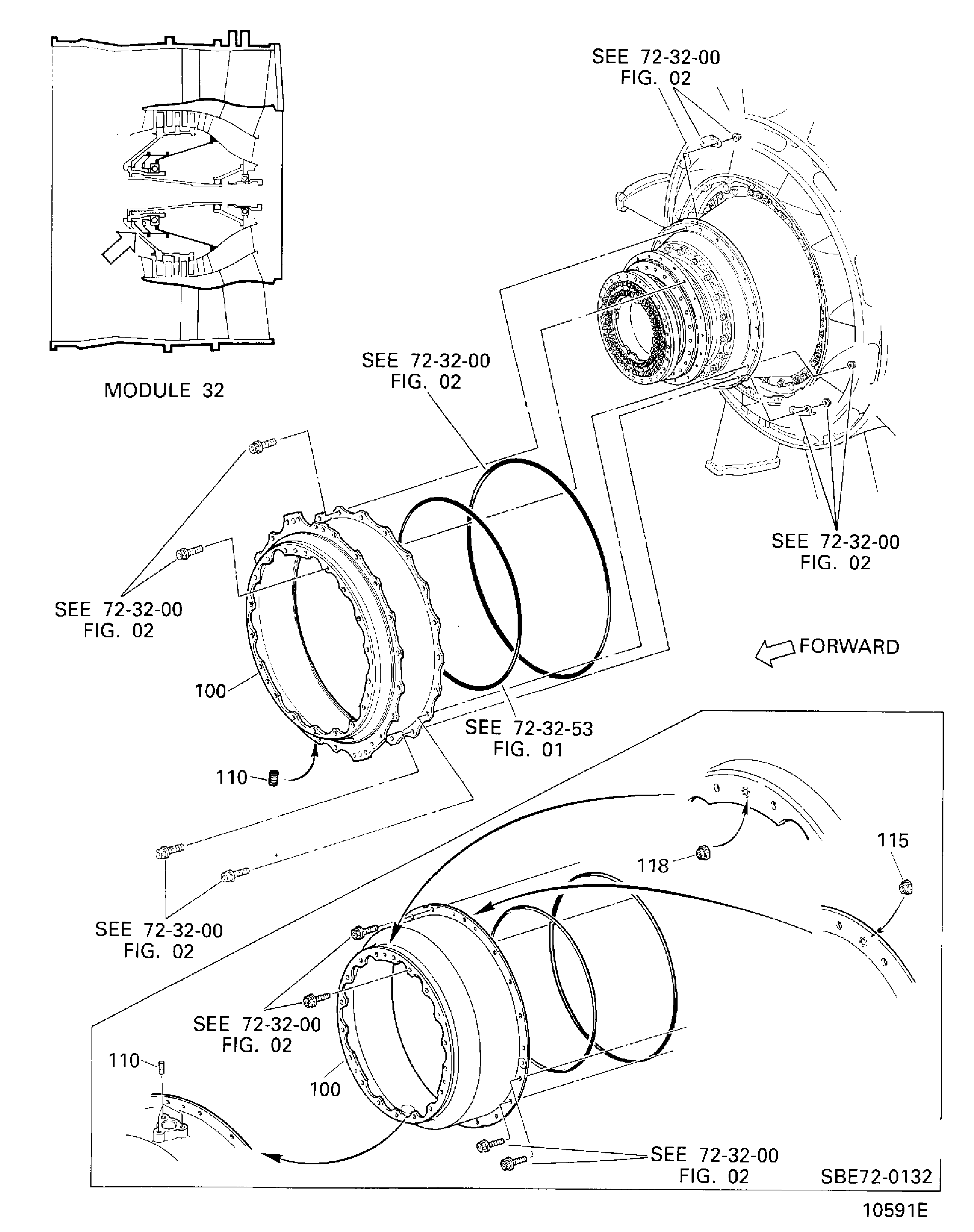 SEE 72-32-00
FIG. 02

MODULE 32

SEE 72-32-00
FIG. 02

SEE 72-32-00
FIG. 02

SEE 72-32-00
FIG. 02

FORWARD

100

SEE 72-32-53
FIG. 01

110

115

118

SEE 72-32-00
FIG. 02

SEE 72-32-00
FIG. 02

110

100

SEE 72-32-00
FIG. 02

SBE72-0132

10591E