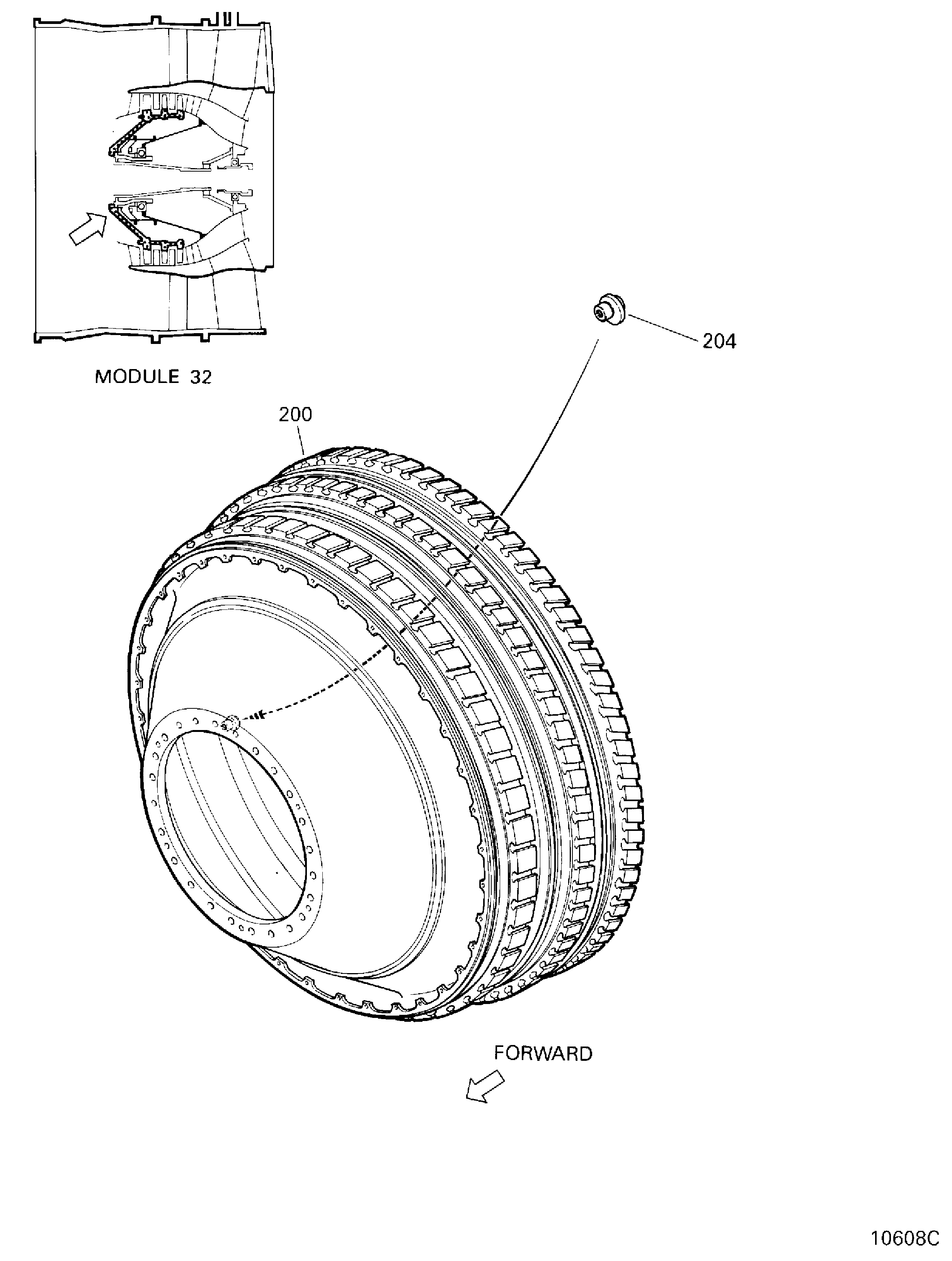 MODULE 32

204

200

FORWARD

10608C