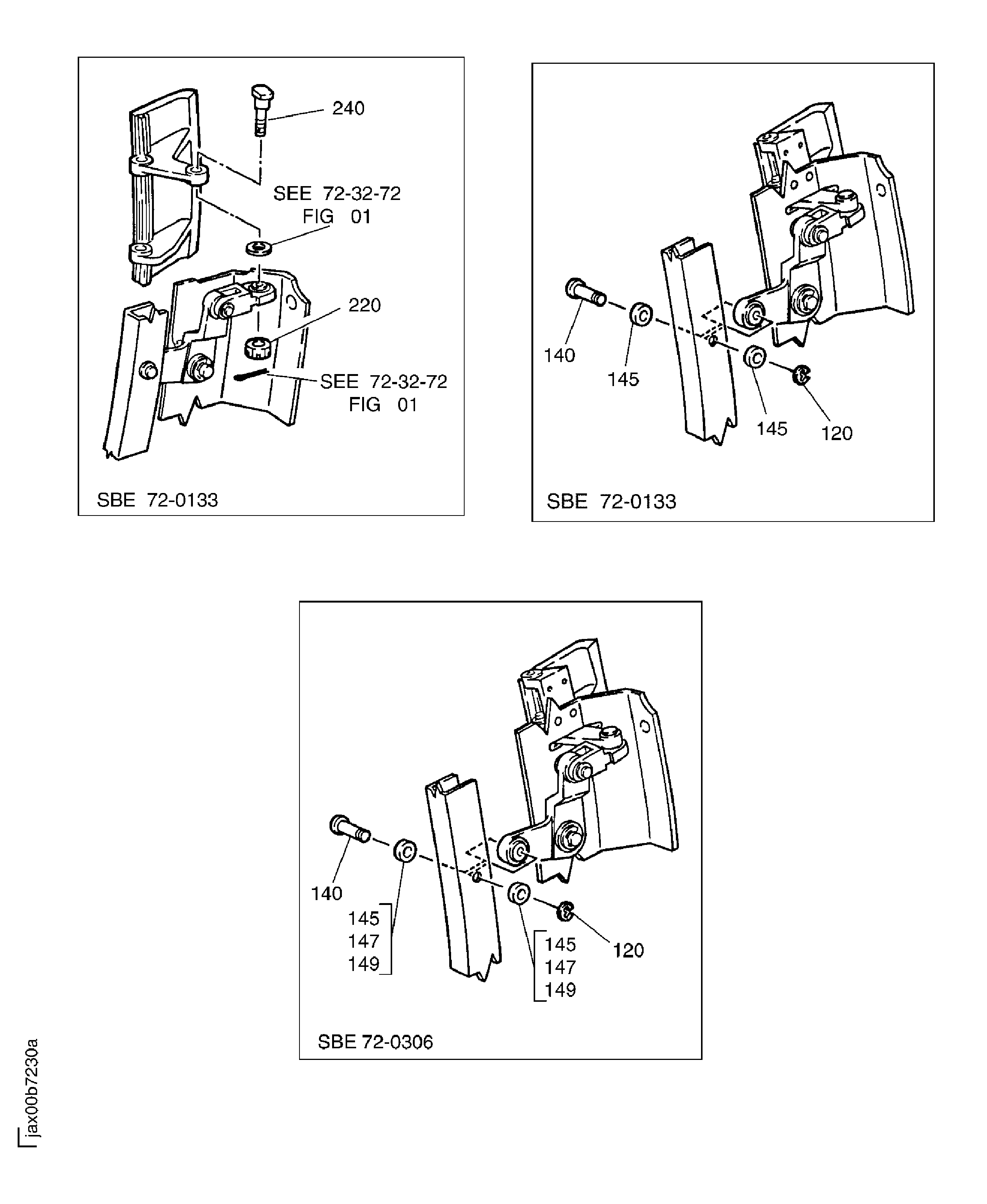 240

SEE 72-32-72
FIG 01

220

SEE 72-32-72
FIG 01

SBE 72-0133

140

145

145

120

SBE 72-0133

140

145
147
149

145
147
149

120

SBE 72-0306

jax00b7230a