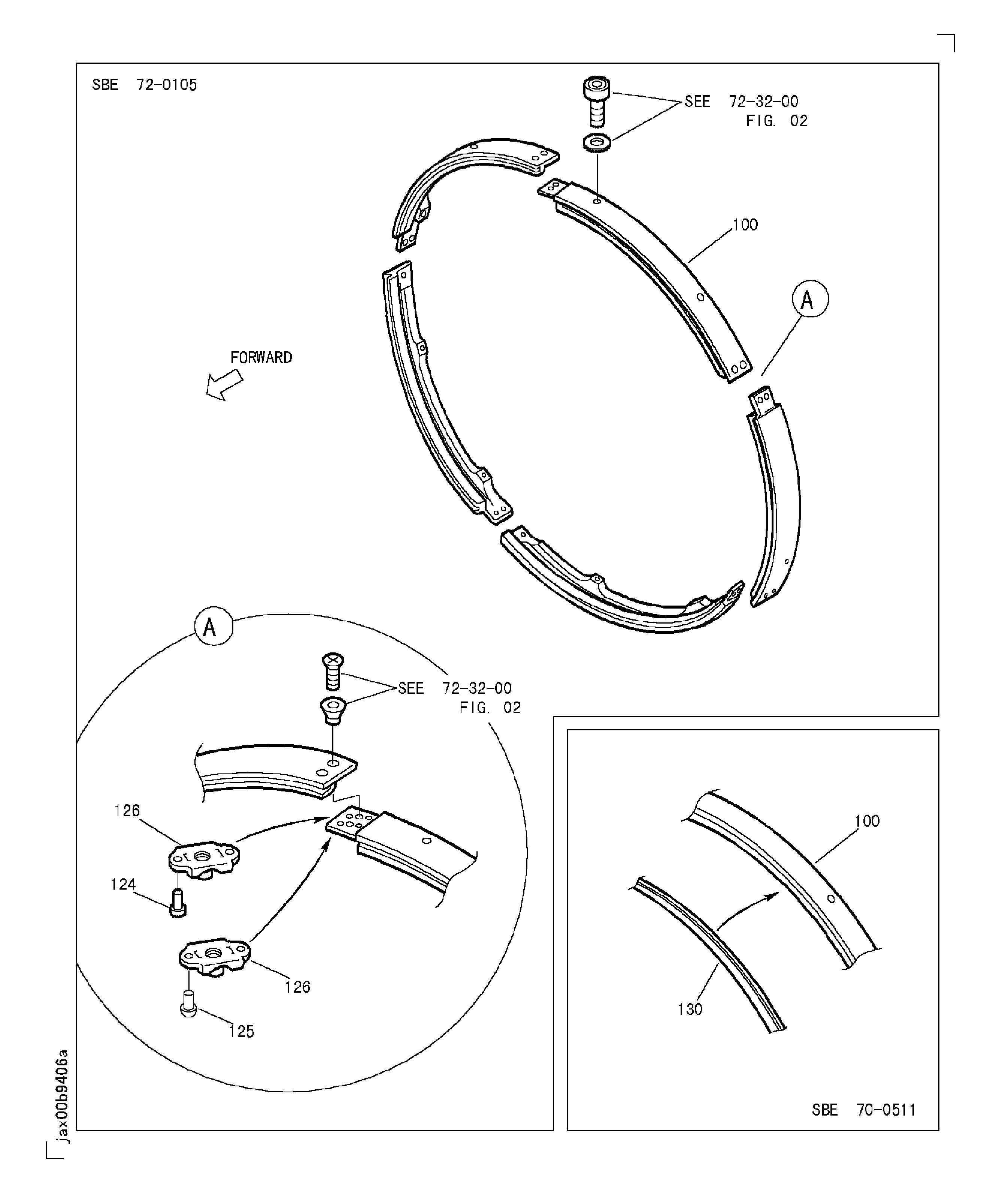 SBE 72-0105

SEE 72-32-00 FIG. 02

100

A

FORWARD

A

SEE 72-32-00 FIG. 02

126

124

126

125

100

130

SBE 70-0511

jax00b9406a