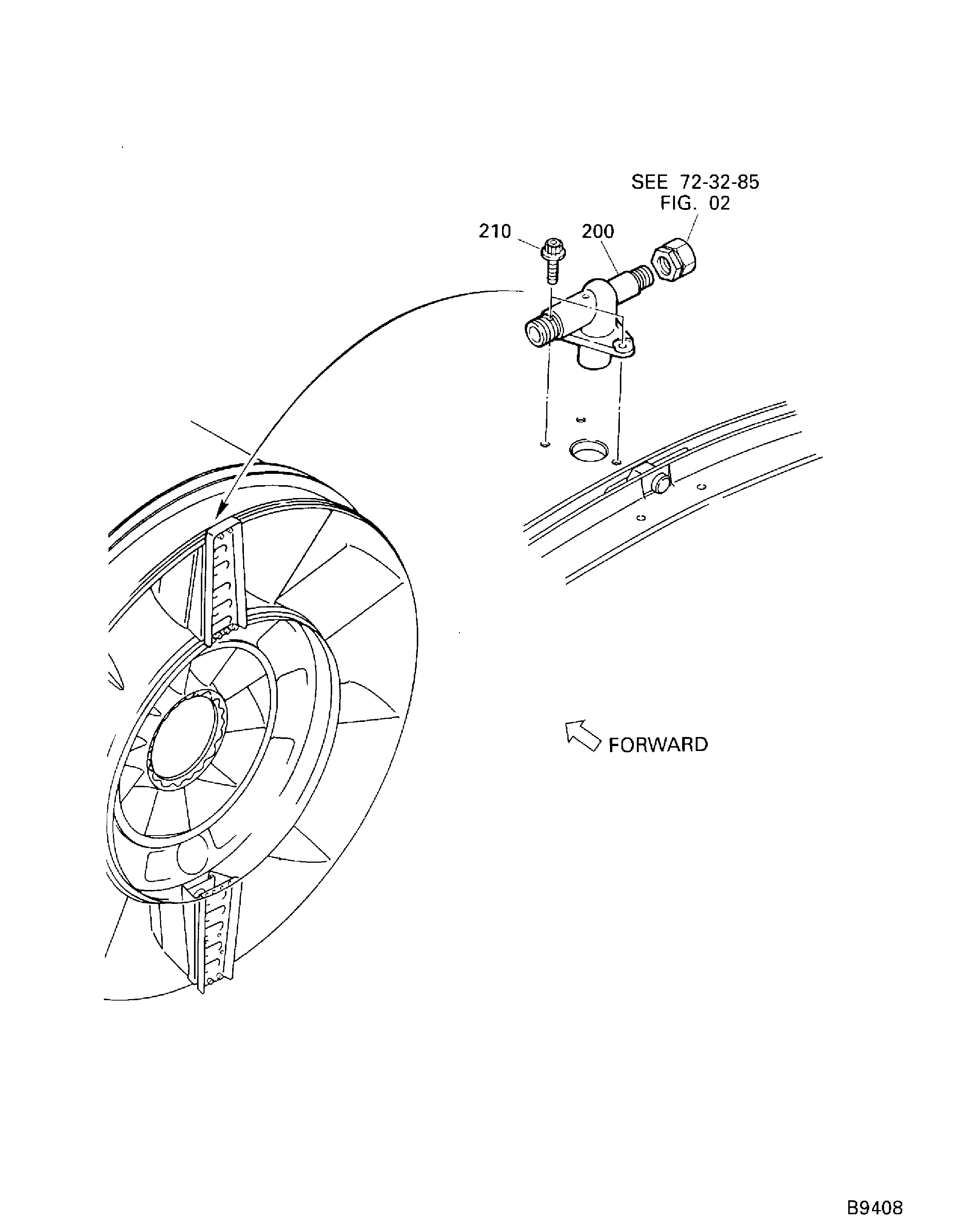 SEE 72-32-85
FIG. 02

210

200

FORWARD

B9408