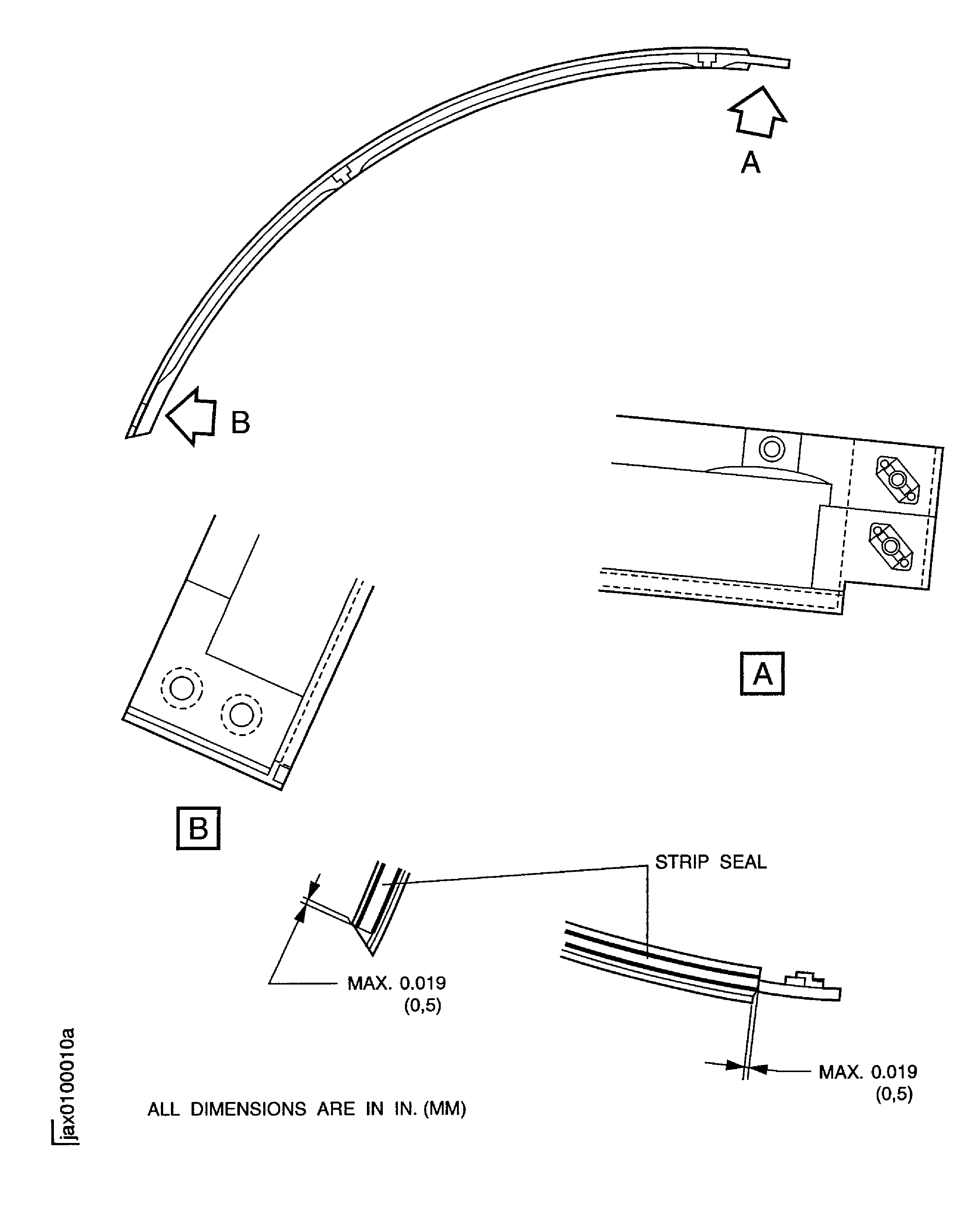 A

B

A

B

STRIP SEAL

MAX. 0.019 (0,5)

MAX. 0.019 (0,5)

ALL DIMENSIONS ARE IN IN. (MM)

jax0100010a