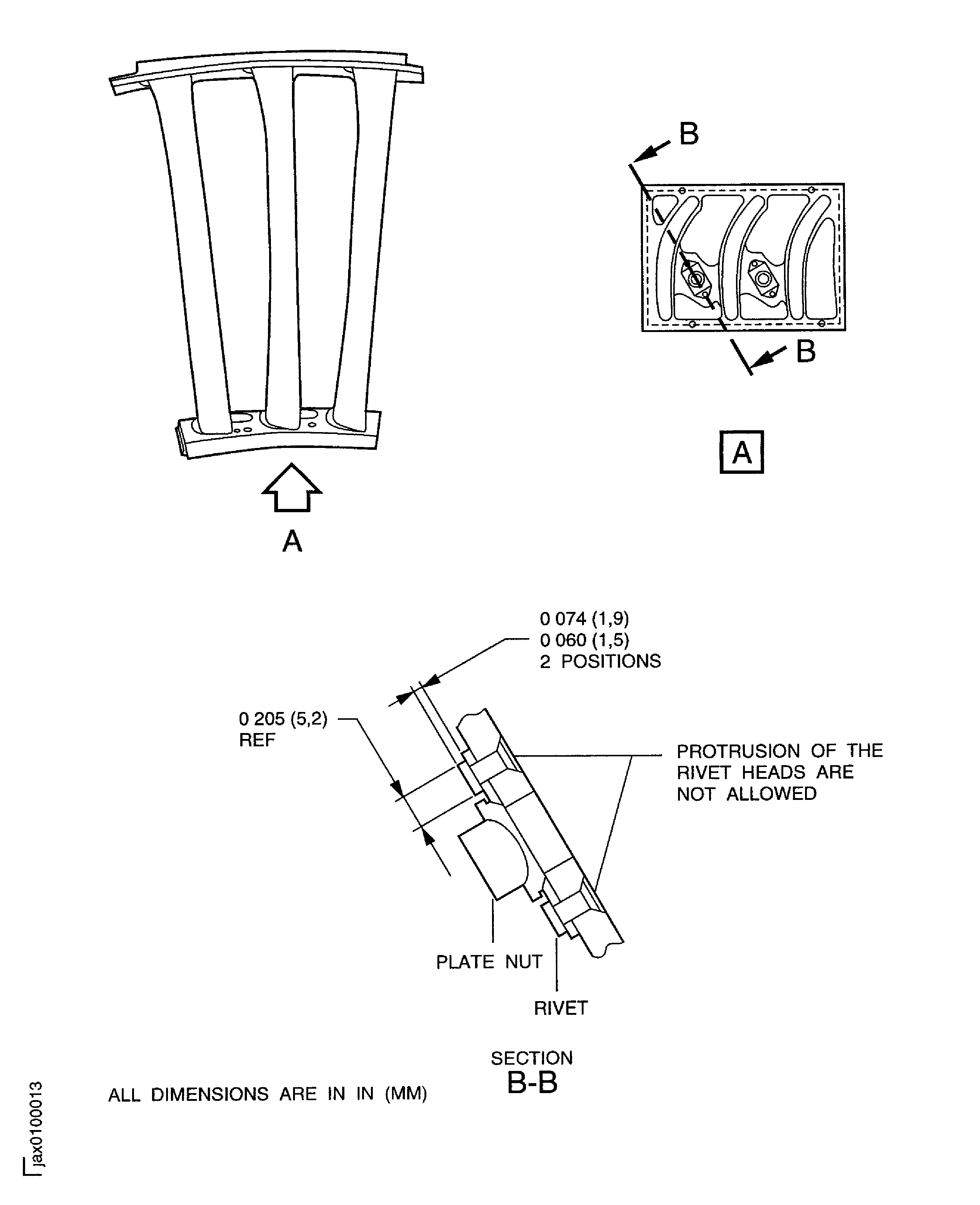 B

B

A

A

0 074 (1,9)
0 060 (1,5)
2 POSITIONS

0 205 (5,2)
REF

PROTRUSION OF THE RIVET HEADS ARE NOT ALLOWED

PLATE NUT

RIVET

SECTION
B-B

ALL DIMENSIONS ARE IN IN (MM)

jax0100013