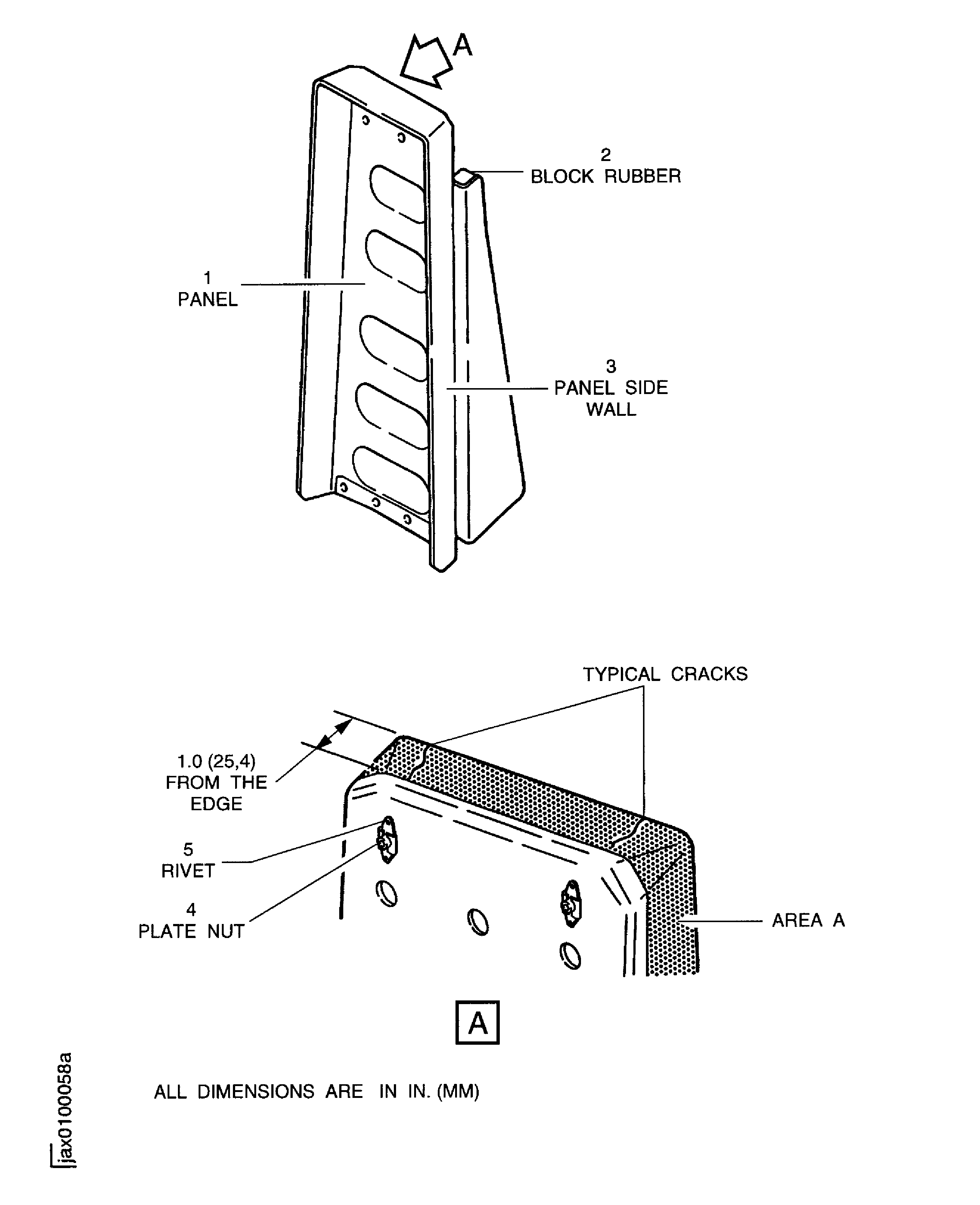 A

2
BLOCK RUBBER

1
PANEL

3
PANEL SIDE
WALL

TYPICAL CRACKS

1.0 (25,4)
FROM THE
EDGE

5
RIVET

4
PLATE NUT

AREA A

A

ALL DIMENSIONS ARE IN IN. (MM)

jax0100058a