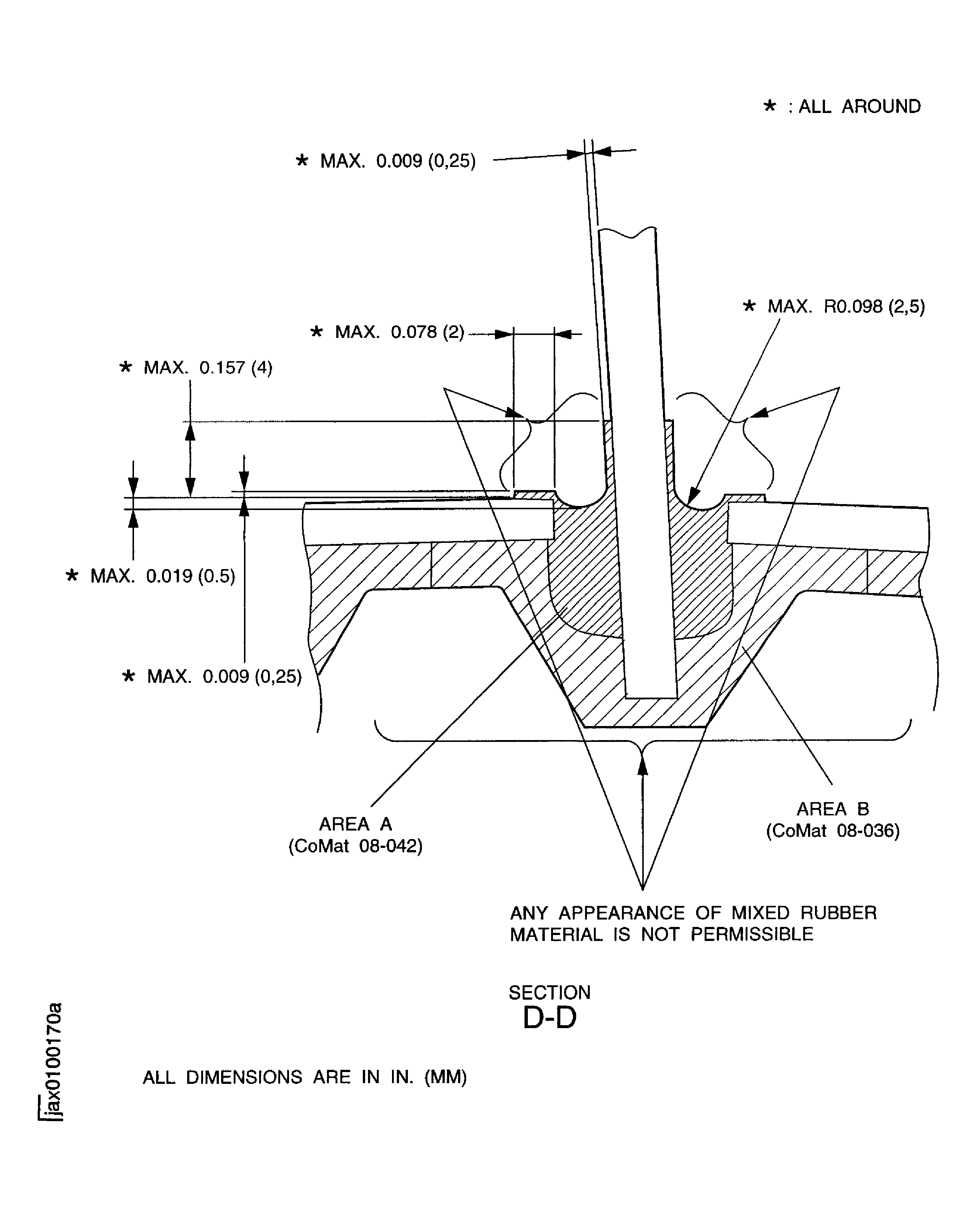 * : ALL AROUND

* MAX. 0.009 (0,25)

* MAX. R0.098 (2,5)

* MAX. 0.078 (2)

* MAX. 0.157 (4)

* MAX. 0.019 (0.5)

* MAX. 0.009 (0,25)

AREA A
(CoMat 08-042)

AREA B
(CoMat 08-036)

ANY APPEARANCE OF MIXED RUBBER MATERIAL IS NOT PERMISSIBLE

SECTION
D-D

ALL DIMENSIONS ARE IN IN. (MM)

jax0100170a