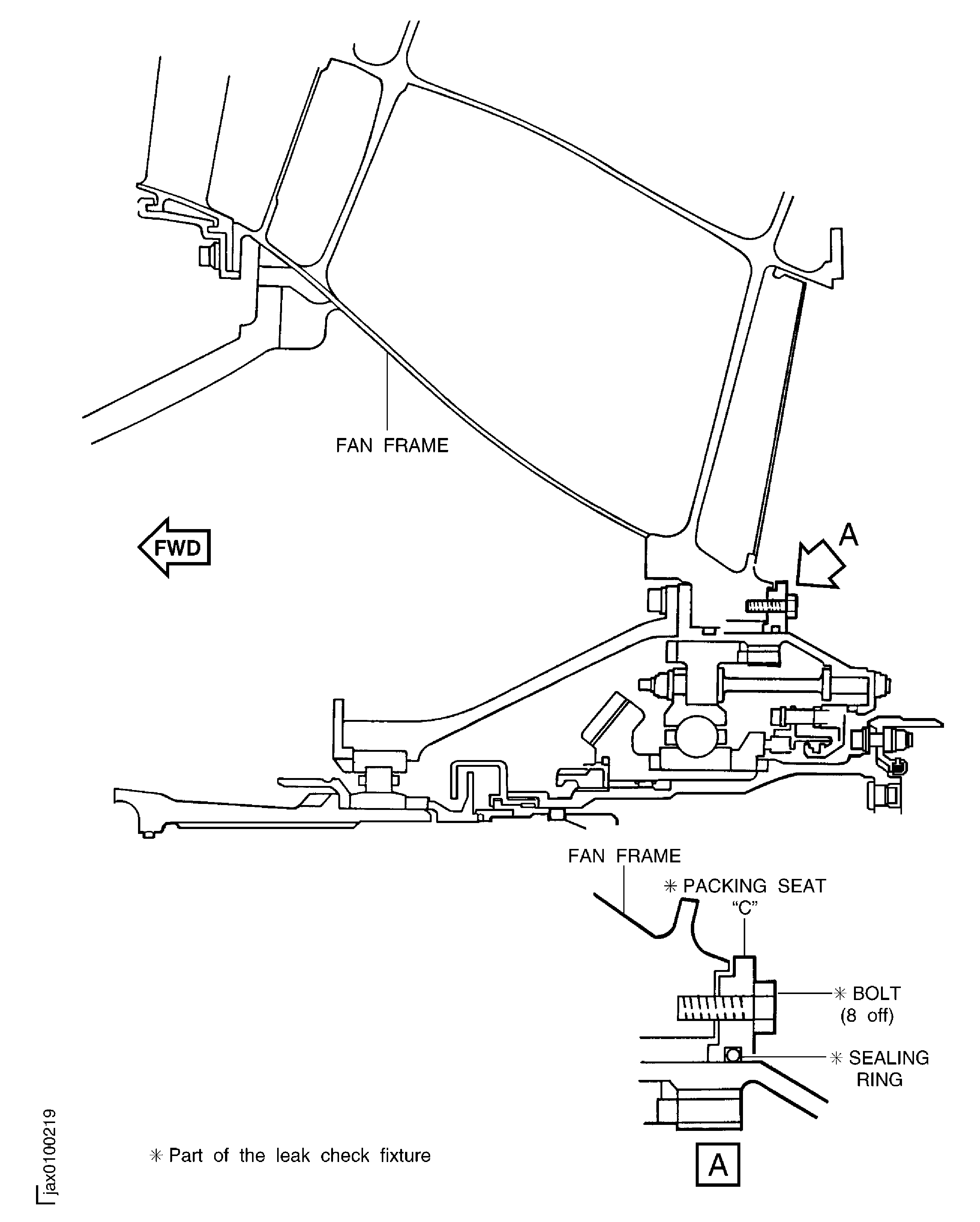 FAN FRAME

FWD

A

FAN FRAME

✳ PACKING SEAT
"C"

✳ BOLT
(8 off)

✳ SEALING RING

A

✳ Part of the leak check fixture

jax0100219