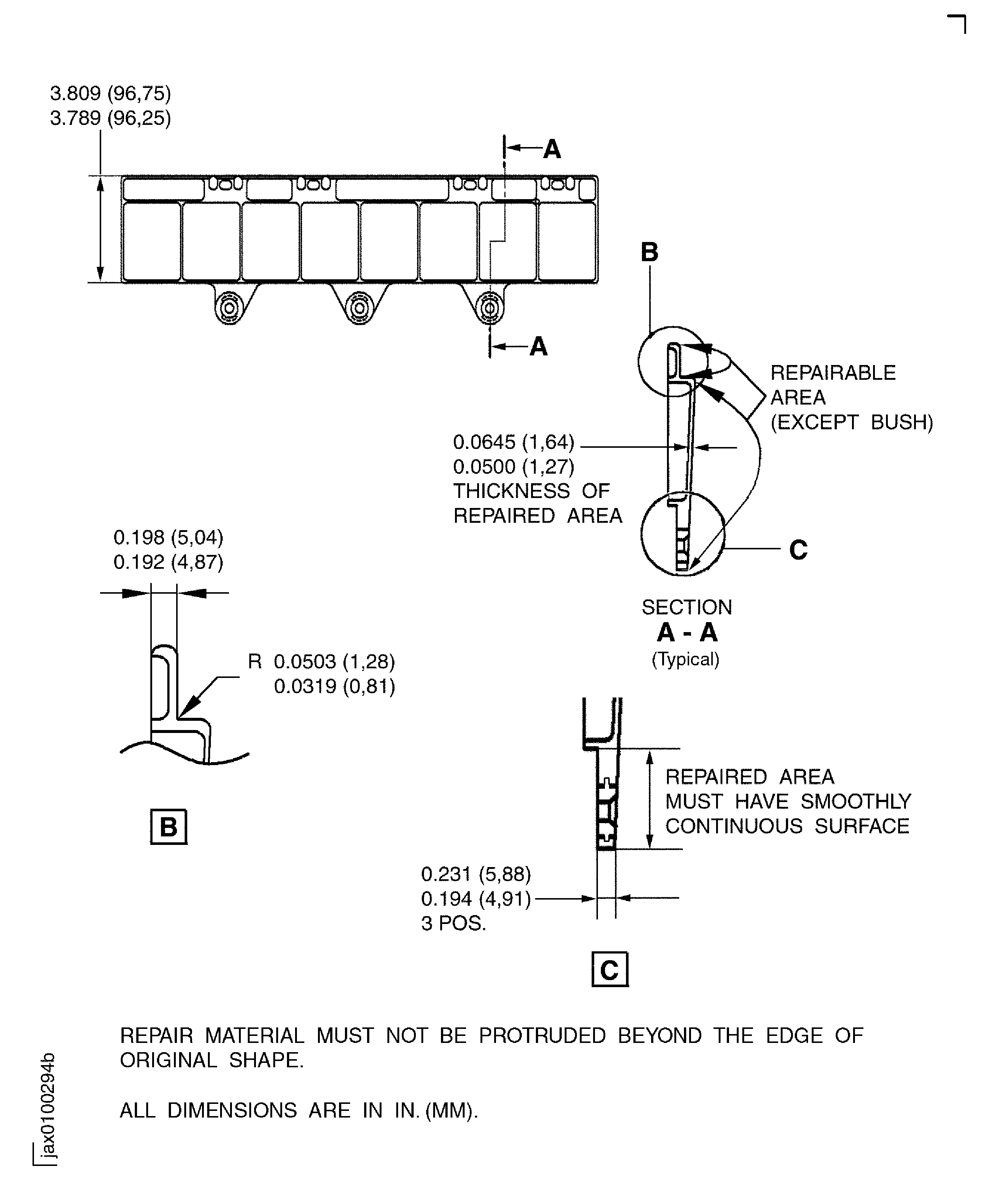 3.809 (96,75)
3.789 (96,25)

A

A

B

REPAIRABLE AREA (EXCEPT BUSH)

0.0645 (1,64)
0.0500 (1,27)
THICKNESS OF REPAIRED AREA

C

SECTION
A - A
(Typical)

0.198 (5,04)
0.192 (4,87)

R 0.0503 (1,28)
0.0319 (0,81)

B

REPAIRED AREA MUST HAVE SMOOTHLY CONTINUOUS SURFACE

0.231 (5,88)
0.194 (4,91)
3 POS.

C

REPAIR MATERIAL MUST NOT BE PROTRUDED BEYOND THE EDGE OF ORIGINAL SHAPE.

ALL DIMENSIONS ARE IN IN. (MM).

jax0100294b