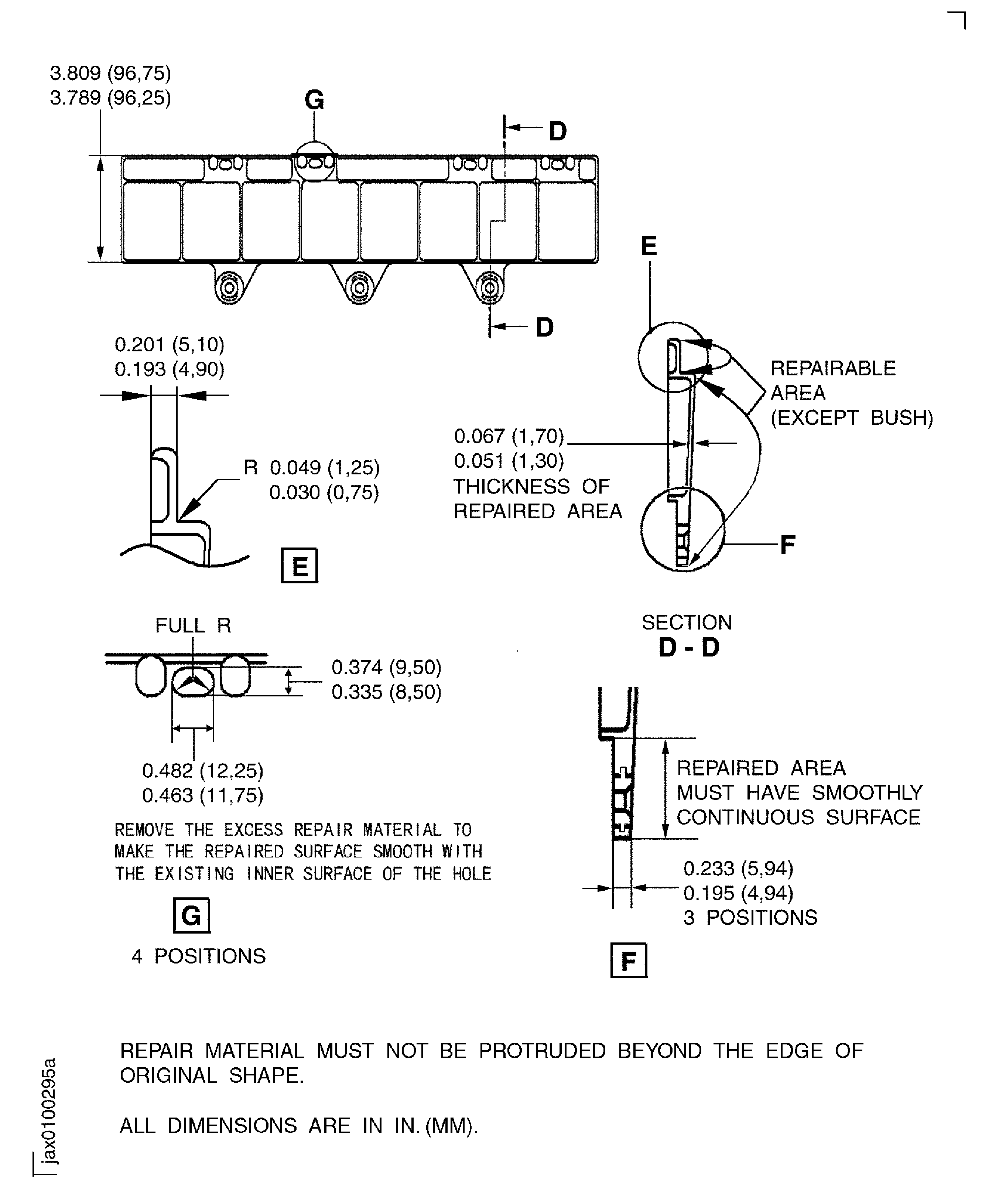 3.809 (96,75)
3.789 (96,25)

G

D

D

E

0.201 (5,10)
0.193 (4,90)

R 0.049 (1,25)
0.030 (0,75)

E

REPAIRABLE AREA (EXCEPT BUSH)

0.067 (1,70)
0.051 (1,30)
THICKNESS OF REPAIRED AREA

F

SECTION
D - D

FULL R

0.374 (9,50)
0.335 (8,50)

0.482 (12,25)
0.463 (11,75)

REMOVE THE EXCESS REPAIR MATERIAL TO MAKE THE REPAIRED SURFACE SMOOTH WITH THE EXISTING INNER SURFACE OF THE HOLE

G

4 POSITIONS

REPAIRED AREA MUST HAVE SMOOTHLY CONTINUOUS SURFACE

0.233 (5,94)
0.195 (4,94)
3 POSITIONS

F

REPAIR MATERIAL MUST NOT BE PROTRUDED BEYOND THE EDGE OF ORIGINAL SHAPE.

ALL DIMENSIONS ARE IN IN. (MM).

jax0100295a