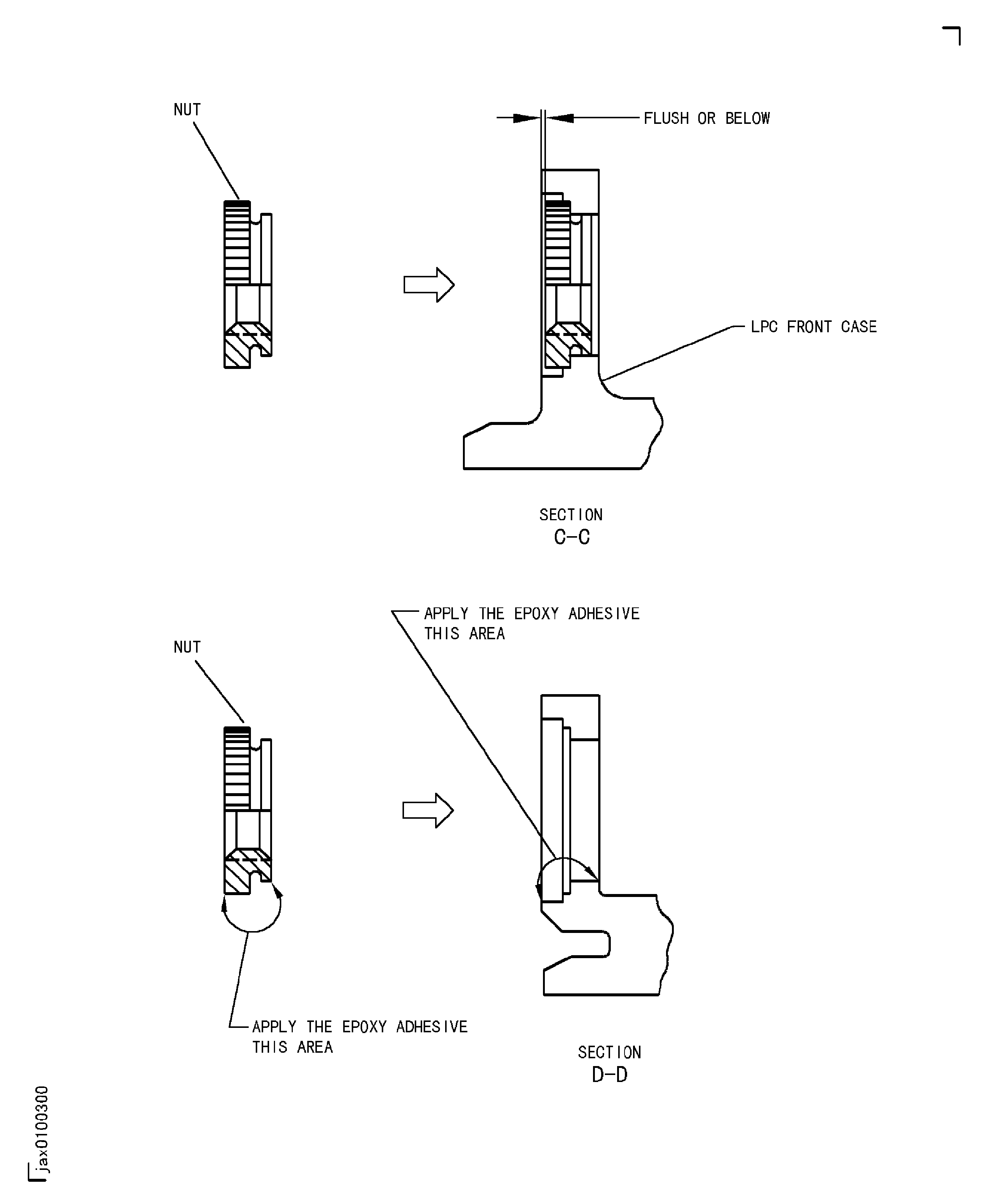 NUT

FLUSH OR BELOW

LPC FRONT CASE

SECTION
C-C

APPLY THE EPOXY ADHESIVE
THIS AREA

NUT

APPLY THE EPOXY ADHESIVE
THIS AREA

SECTION
D-D

jax0100300