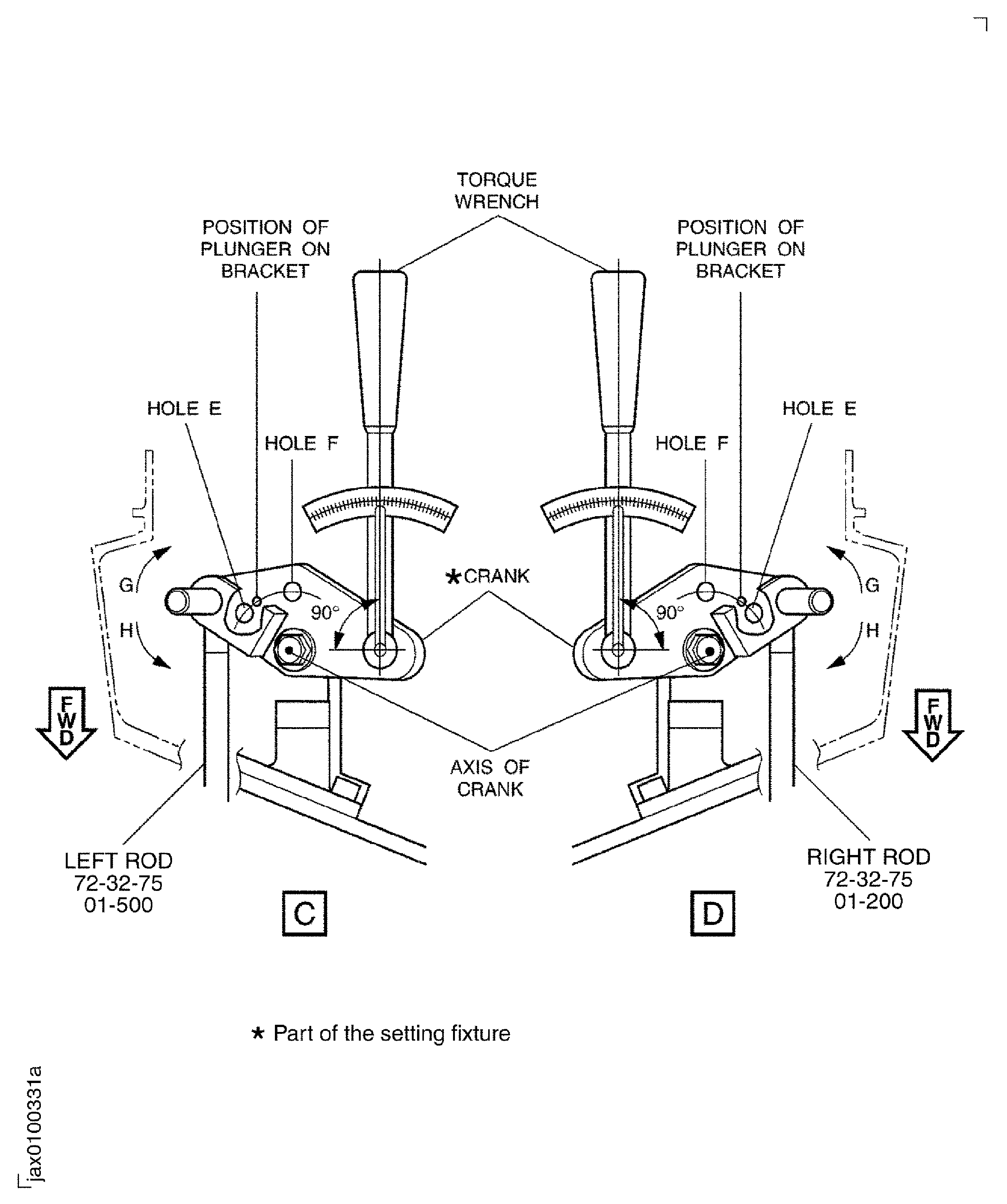 TORQUE WRENCH

POSITION OF PLUNGER ON BRACKET

POSITION OF PLUNGER ON BRACKET

HOLE E

HOLE F

HOLE F

HOLE E

G

H

90°

*CRANK

90°

G

H

FWD

FWD

AXIS OF CRANK

LEFT ROD
72-32-75
01-500

C

D

RIGHT ROD
72-32-75
01-200

* Part of the setting fixture

jax0100331a