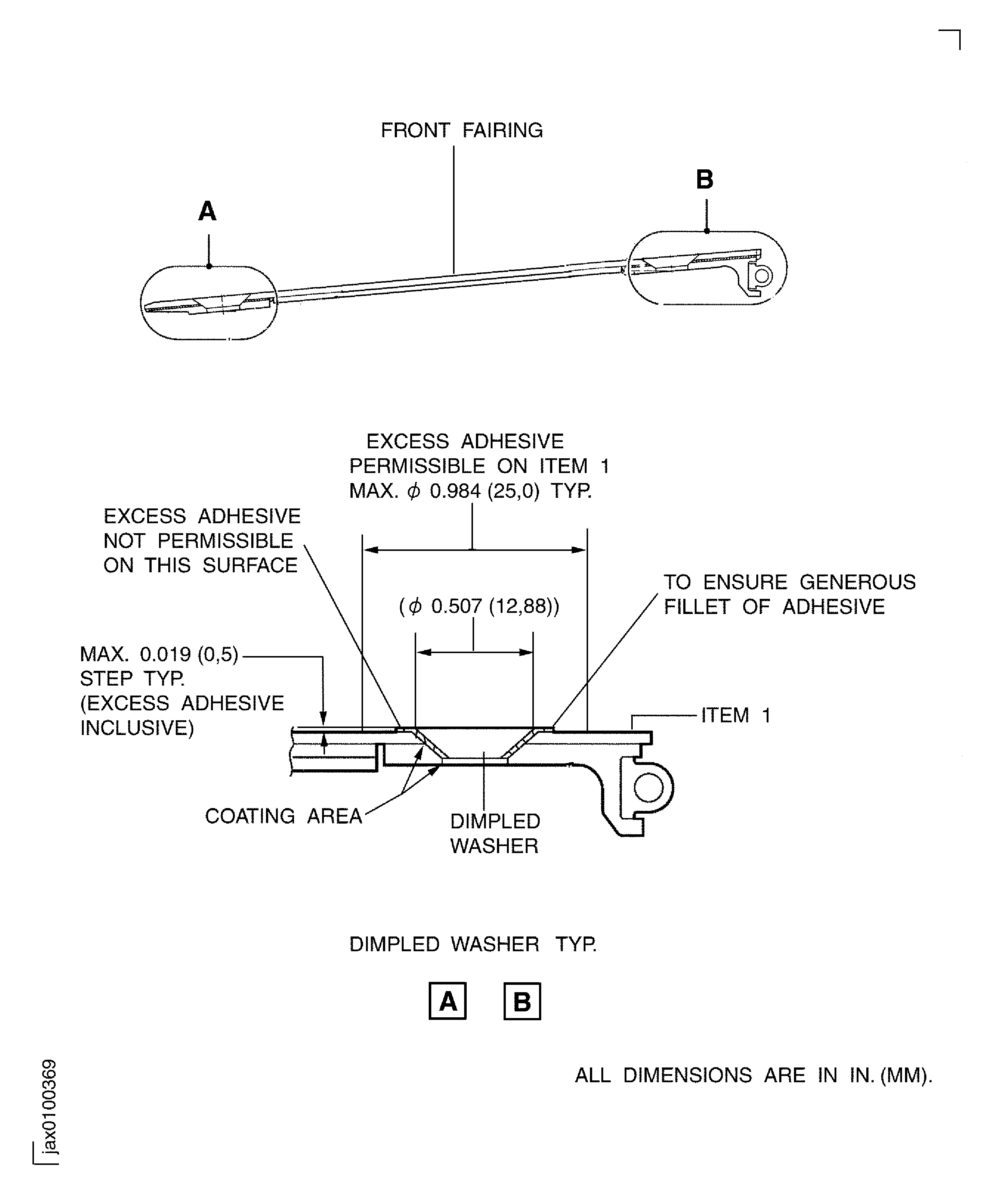 FRONT FAIRING

A

B

EXCESS ADHESIVE PERMISSIBLE ON ITEM 1 MAX. $\phi$ 0.984 (25,0) TYP.

EXCESS ADHESIVE NOT PERMISSIBLE ON THIS SURFACE

TO ENSURE GENEROUS FILLET OF ADHESIVE

($\phi$ 0.507 (12,88))

MAX. 0.019 (0,5) STEP TYP. (EXCESS ADHESIVE INCLUSIVE)

ITEM 1

COATING AREA

DIMPLED WASHER

DIMPLED WASHER TYP.

A B

ALL DIMENSIONS ARE IN IN. (MM).

jax0100369