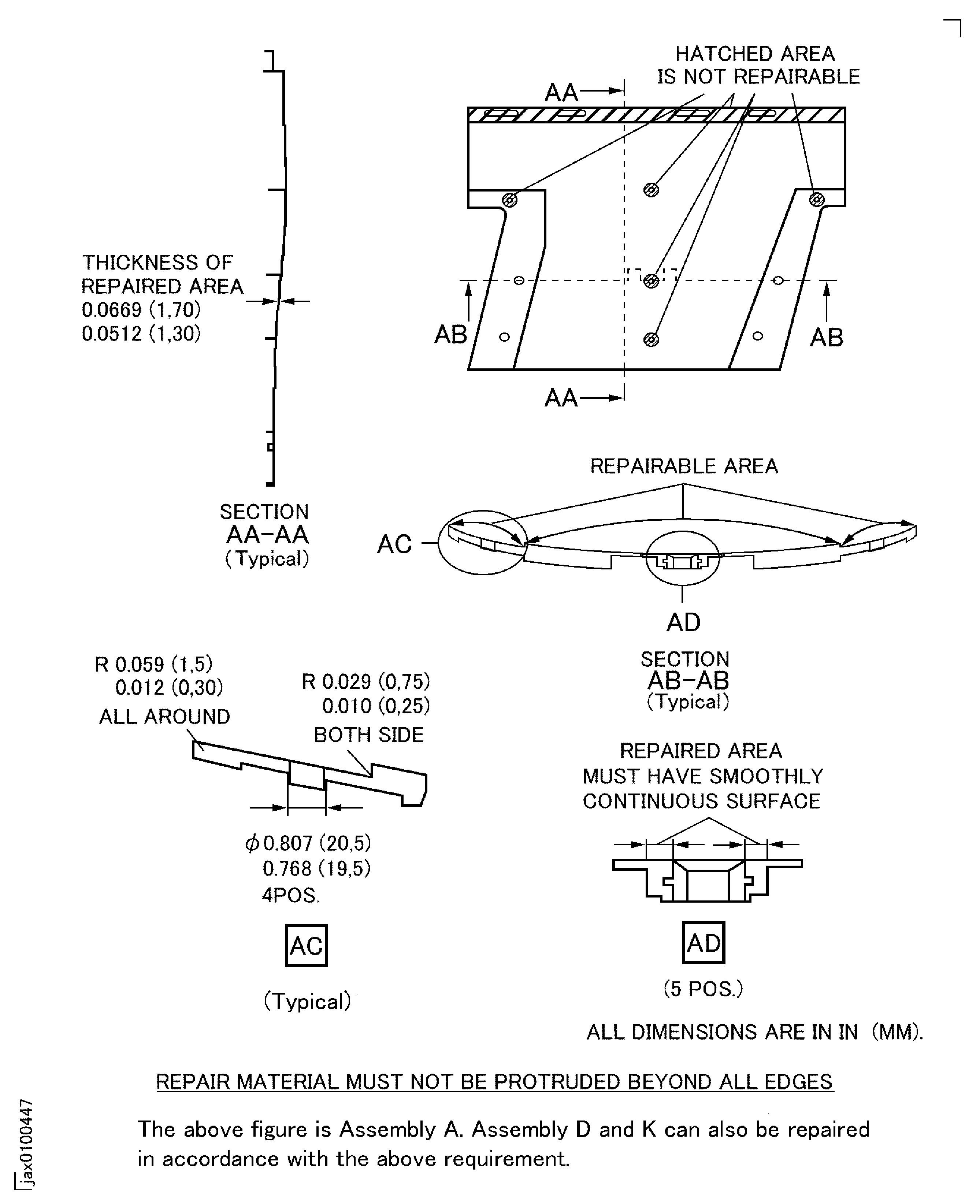 HATCHED AREA
IS NOT REPAIRABLE

AA

AB

AB

AA

THICKNESS OF
REPAIRED AREA
0.0669 (1,70)
0.0512 (1,30)

SECTION
AA-AA
(Typical)

REPAIRABLE AREA

AC

AD

SECTION
AB-AB
(Typical)

R 0.059 (1,5)
0.012 (0,30)
ALL AROUND

R 0.029 (0,75)
0.010 (0,25)
BOTH SIDE

$\phi$ 0.807 (20,5)
0.768 (19,5)
4POS.

AC

(Typical)

REPAIRED AREA
MUST HAVE SMOOTHLY
CONTINUOUS SURFACE

AD

(5 POS.)

ALL DIMENSIONS ARE IN IN (MM).

REPAIR MATERIAL MUST NOT BE PROTRUDED BEYOND ALL EDGES

The above figure is Assembly A. Assembly D and K can also be repaired in accordance with the above requirement.

jax0100447