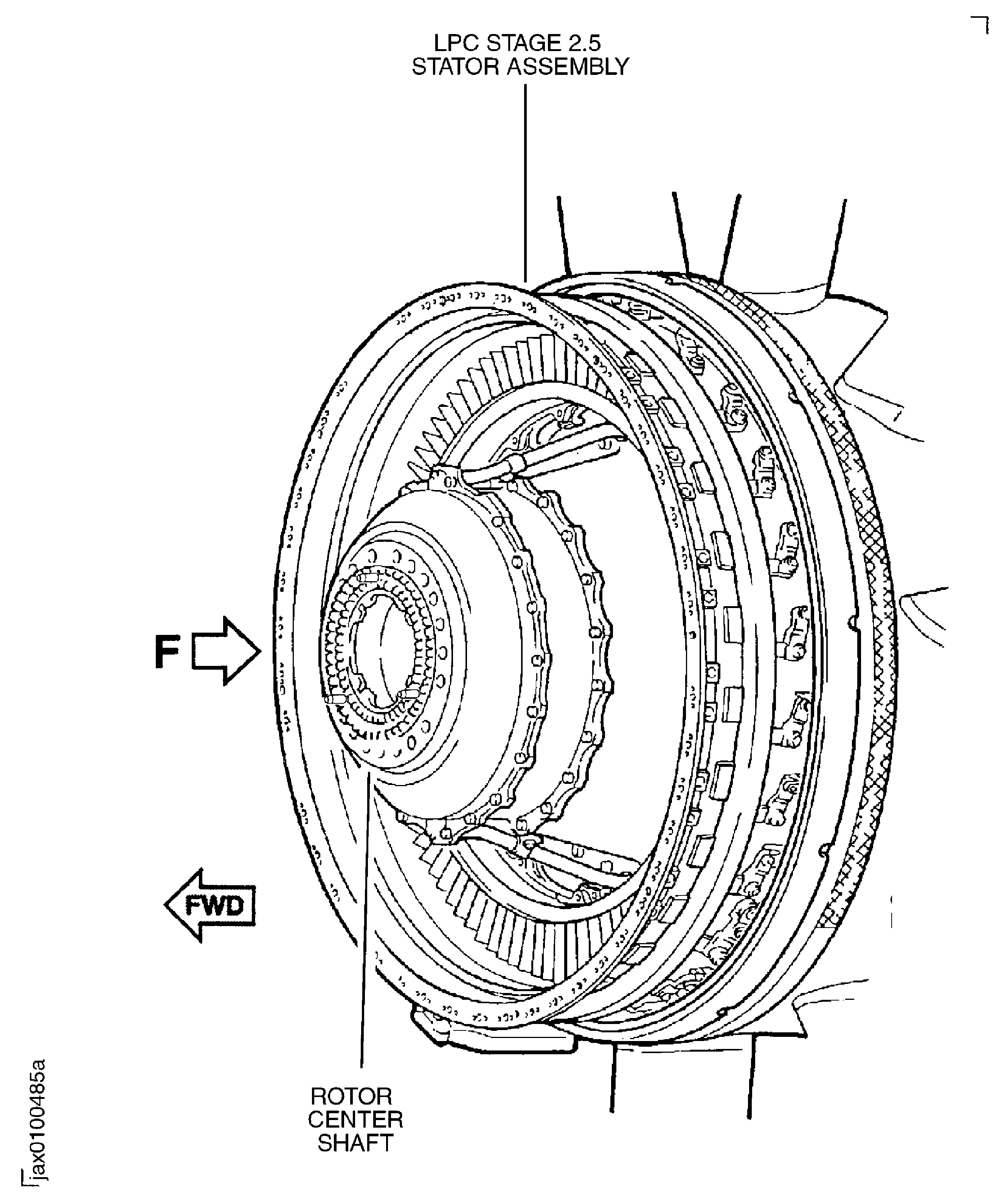 LPC STAGE 2.5
STATOR ASSEMBLY

F

FWD

ROTOR
CENTER
SHAFT

jax0100485a