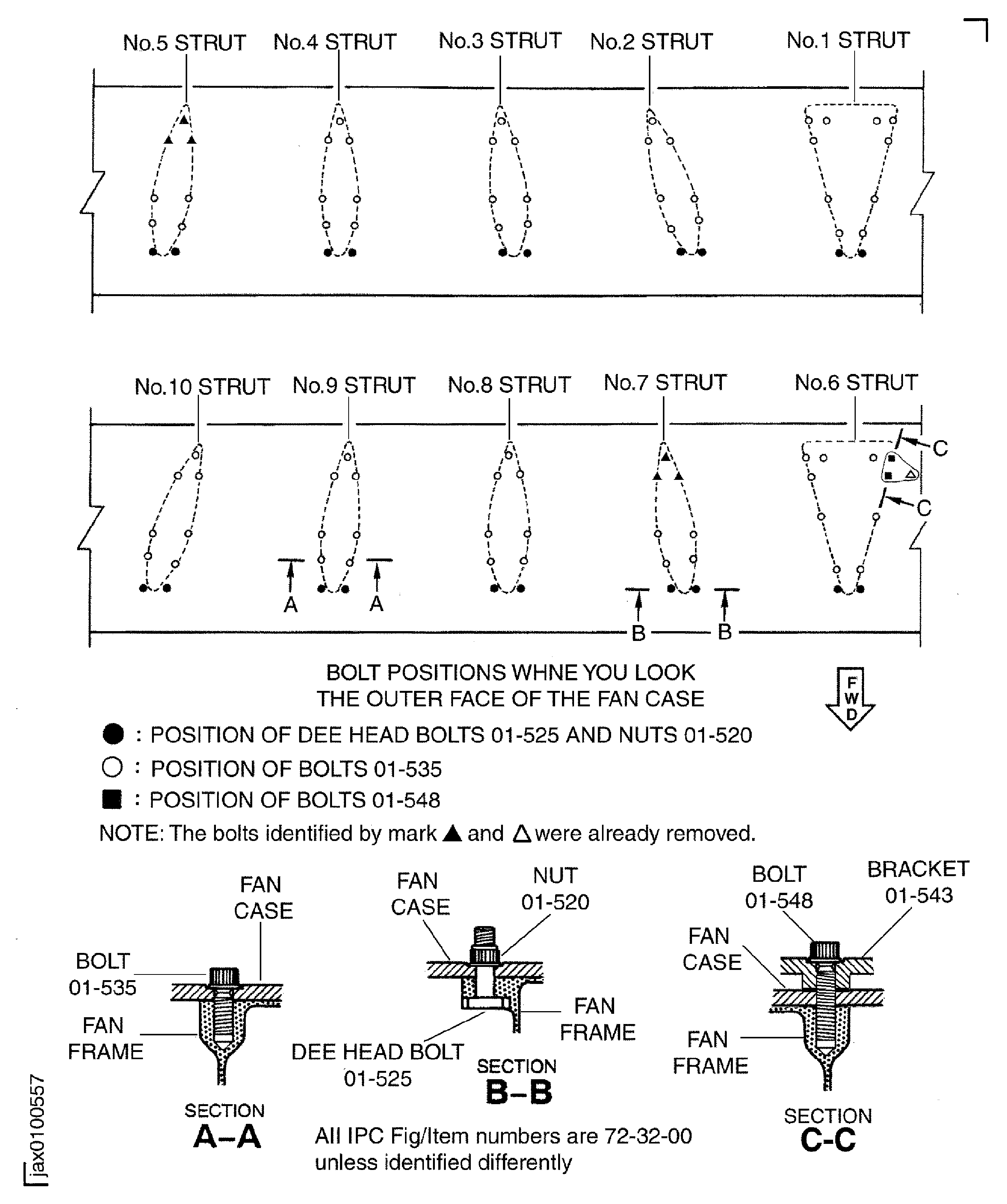 No.5 STRUT No.4 STRUT No.3 STRUT No.2 STRUT No.1 STRUT

No.10 STRUT No.9 STRUT No.8 STRUT No.7 STRUT No.6 STRUT

C
C

A A

B B

BOLT POSITIONS WHNE YOU LOOK THE OUTER FACE OF THE FAN CASE

F W D

● : POSITION OF DEE HEAD BOLTS 01-525 AND NUTS 01-520
○ : POSITION OF BOLTS 01-535
■ : POSITION OF BOLTS 01-548
NOTE: The bolts identified by mark ▲ and △ were already removed.

FAN CASE
BOLT 01-535
FAN FRAME
SECTION A–A

FAN CASE
NUT 01-520
FAN FRAME
DEE HEAD BOLT 01-525
SECTION B–B

BOLT 01-548
BRACKET 01-543
FAN CASE
FAN FRAME
SECTION C-C

All IPC Fig/Item numbers are 72-32-00 unless identified differently

jax0100557