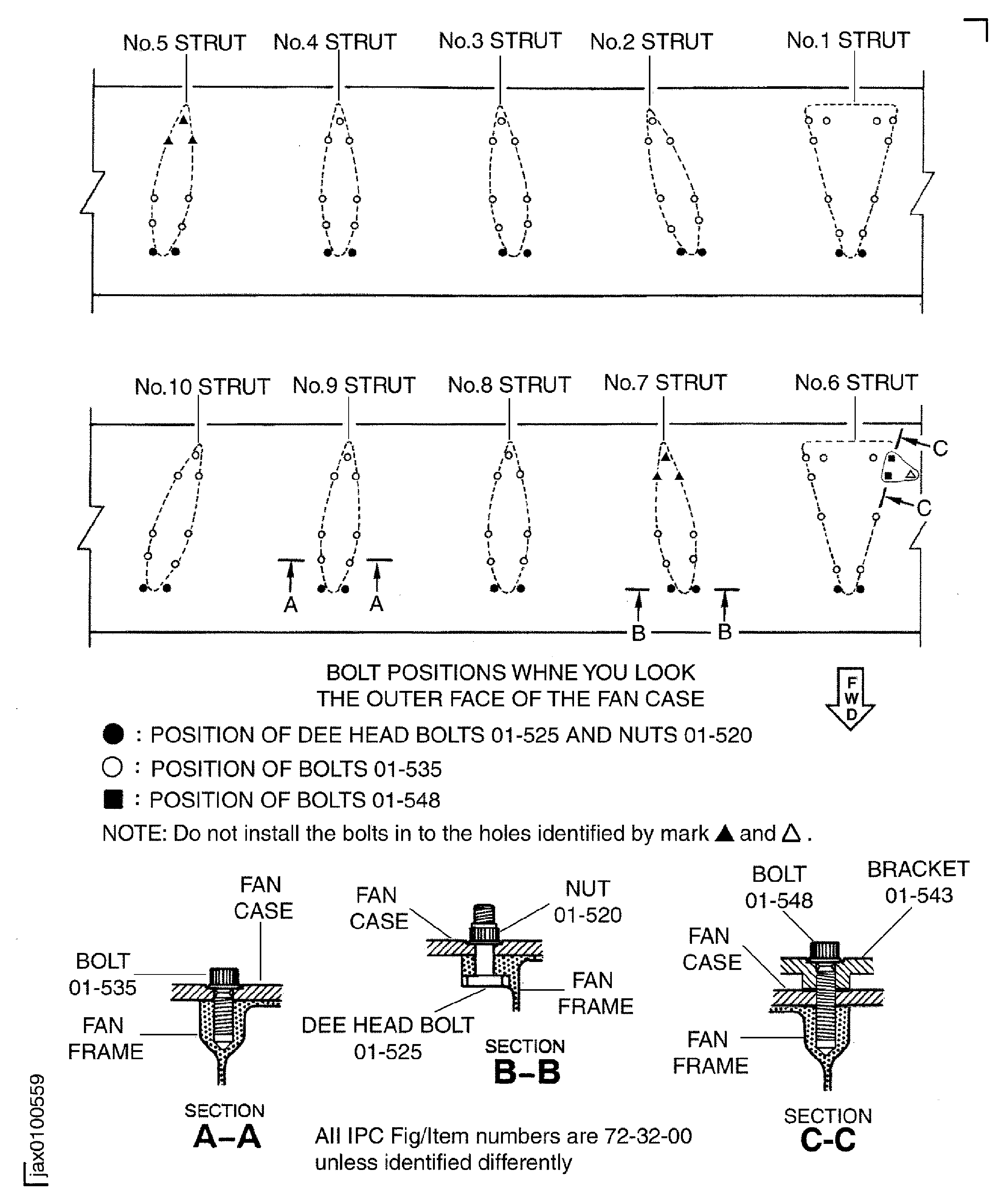 No.5 STRUT No.4 STRUT No.3 STRUT No.2 STRUT No.1 STRUT

No.10 STRUT No.9 STRUT No.8 STRUT No.7 STRUT No.6 STRUT

C
C
A A
B B

BOLT POSITIONS WHNE YOU LOOK THE OUTER FACE OF THE FAN CASE

F W D

● : POSITION OF DEE HEAD BOLTS 01-525 AND NUTS 01-520
○ : POSITION OF BOLTS 01-535
■ : POSITION OF BOLTS 01-548
NOTE: Do not install the bolts in to the holes identified by mark ▲ and △ .

FAN CASE
BOLT 01-535
FAN FRAME
SECTION
A–A

FAN CASE
NUT 01-520
FAN FRAME
DEE HEAD BOLT 01-525
SECTION
B–B

BOLT 01-548
BRACKET 01-543
FAN CASE
FAN FRAME
SECTION
C-C

All IPC Fig/Item numbers are 72-32-00 unless identified differently

jax0100559