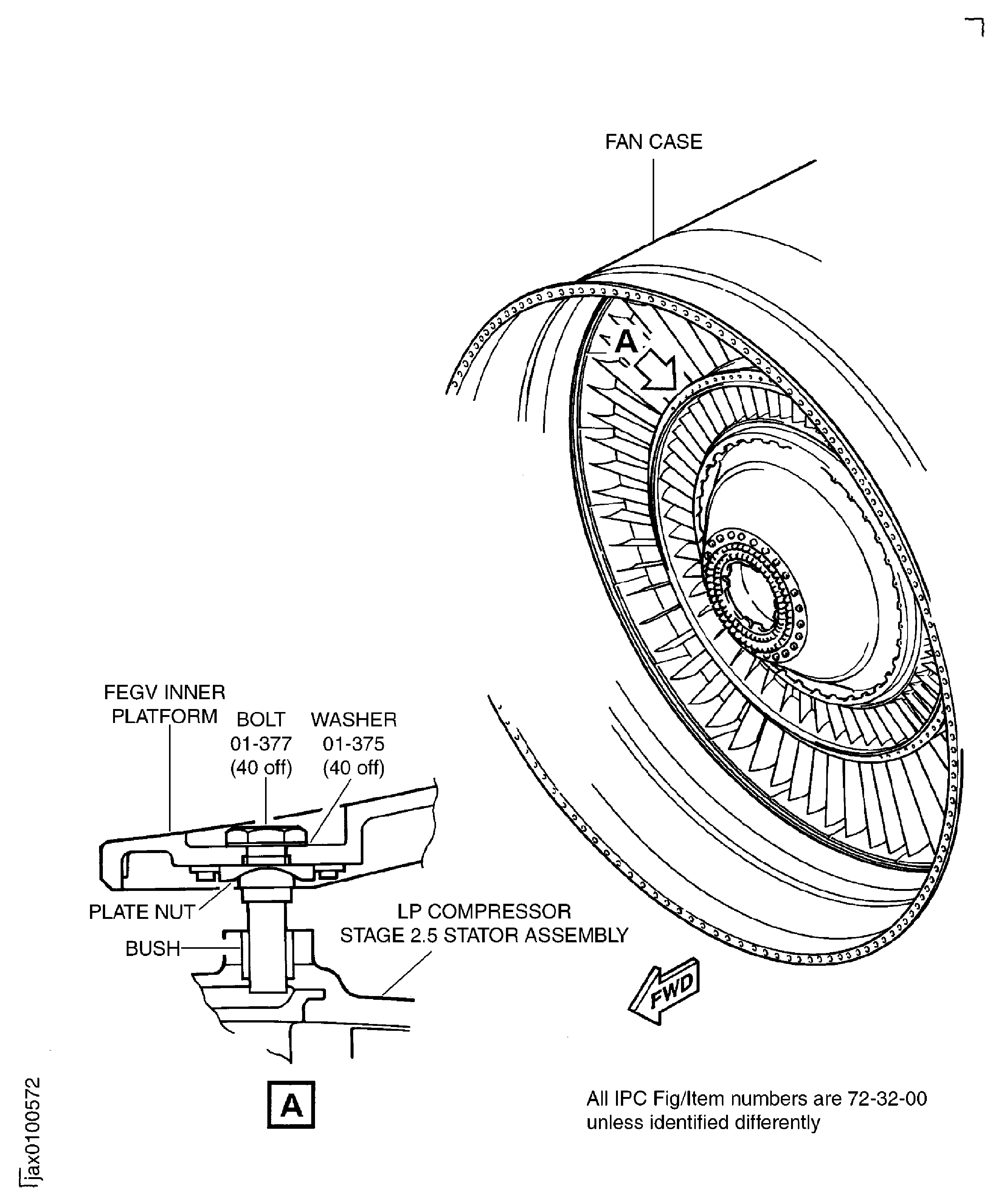 FAN CASE

A

FEGV INNER PLATFORM

BOLT 01-377 (40 off)

WASHER 01-375 (40 off)

PLATE NUT

BUSH

LP COMPRESSOR STAGE 2.5 STATOR ASSEMBLY

FWD

A

All IPC Fig/Item numbers are 72-32-00 unless identified differently

jax0100572