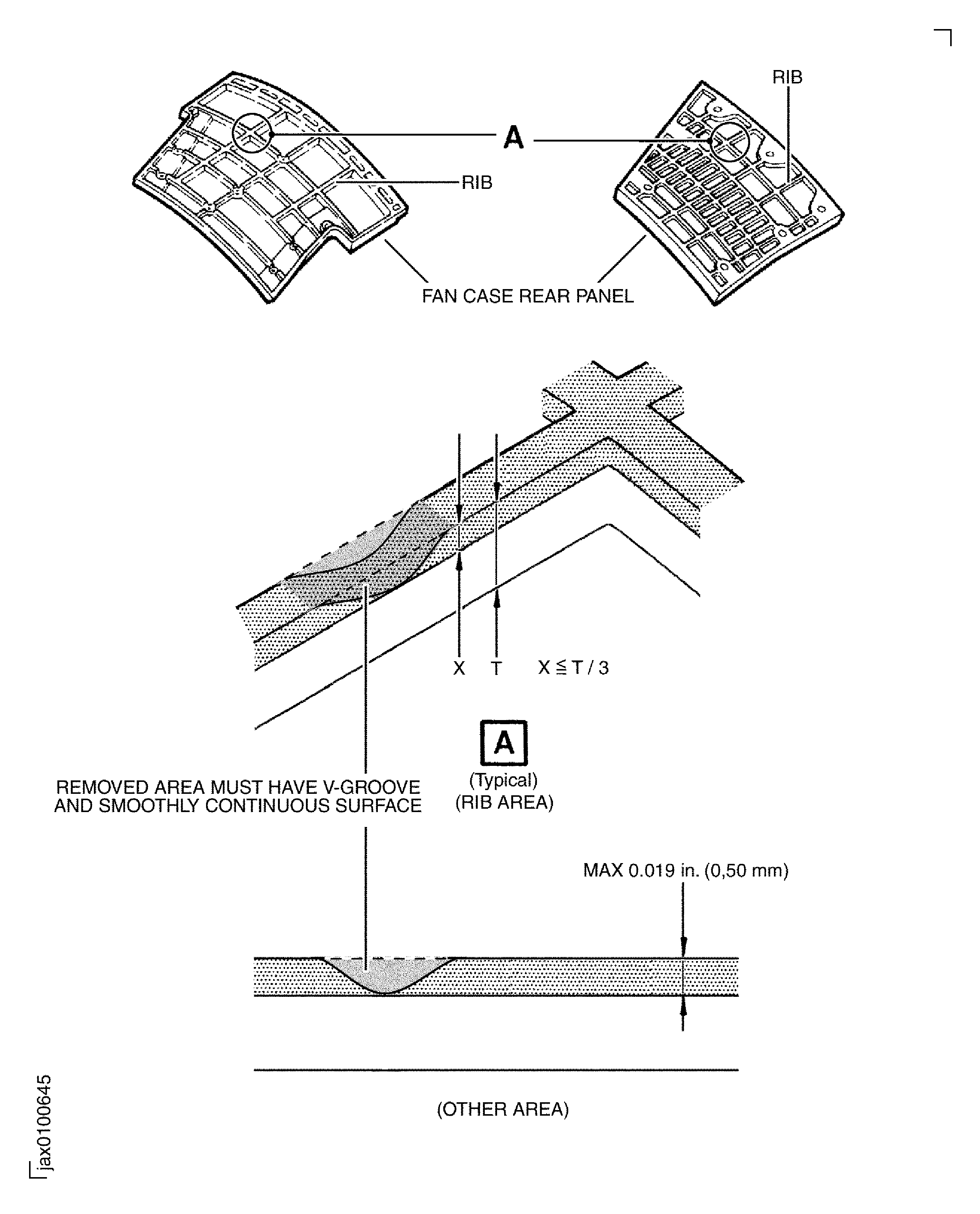 RIB

A

RIB

FAN CASE REAR PANEL

X T $X \leqq T / 3$

A
(Typical)
(RIB AREA)

REMOVED AREA MUST HAVE V-GROOVE AND SMOOTHLY CONTINUOUS SURFACE

MAX 0.019 in. (0,50 mm)

(OTHER AREA)

jax0100645