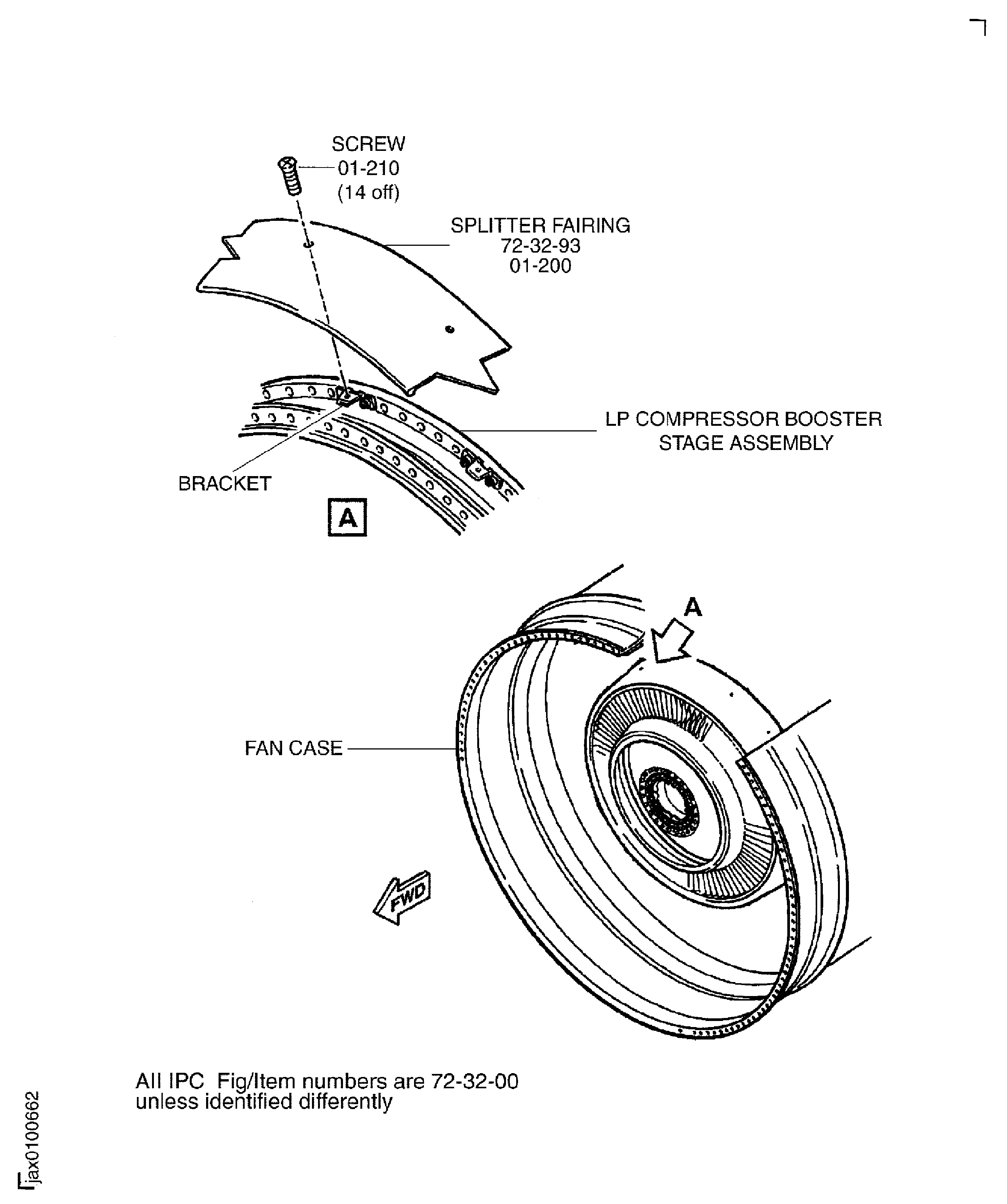 SCREW
01-210
(14 off)

SPLITTER FAIRING
72-32-93
01-200

LP COMPRESSOR BOOSTER
STAGE ASSEMBLY

BRACKET

A

A

FAN CASE

FWD

All IPC Fig/Item numbers are 72-32-00
unless identified differently

jax0100662