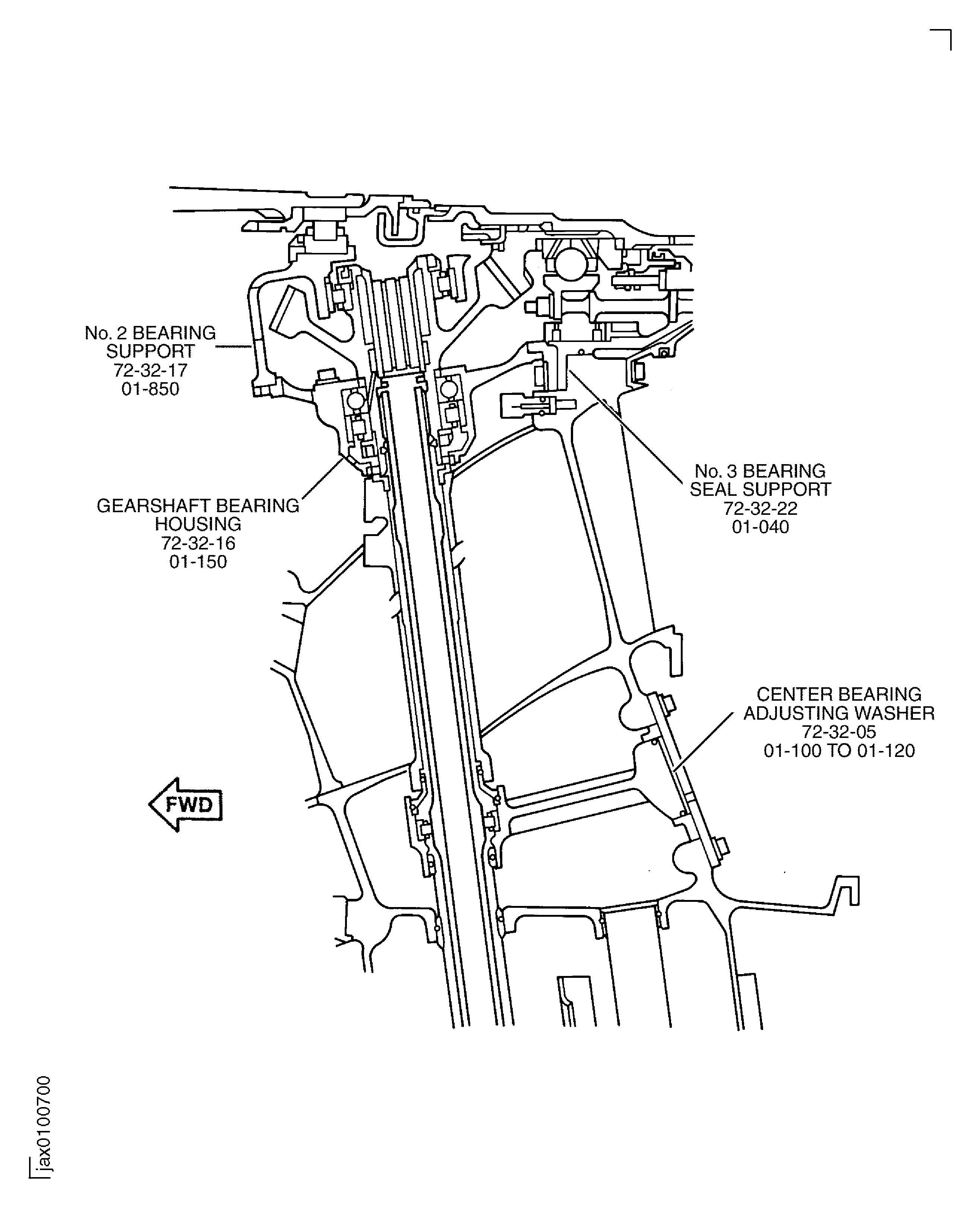 No. 2 BEARING SUPPORT
72-32-17
01-850

GEARSHAFT BEARING HOUSING
72-32-16
01-150

No. 3 BEARING SEAL SUPPORT
72-32-22
01-040

CENTER BEARING ADJUSTING WASHER
72-32-05
01-100 TO 01-120

FWD

jax0100700