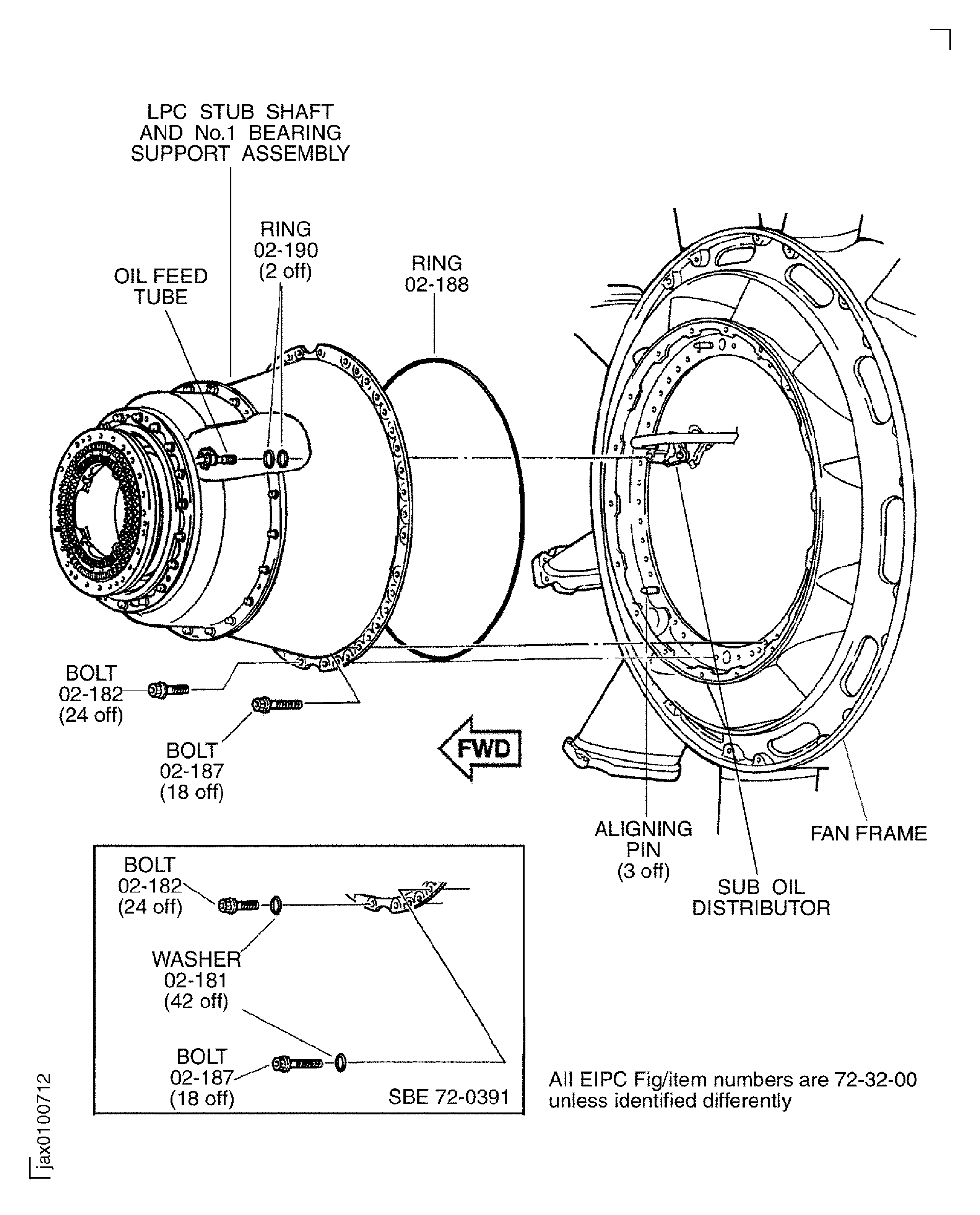 LPC STUB SHAFT AND No.1 BEARING SUPPORT ASSEMBLY

RING 02-190 (2 off)

OIL FEED TUBE

RING 02-188

BOLT 02-182 (24 off)

BOLT 02-187 (18 off)

FWD

ALIGNING PIN (3 off)

FAN FRAME

SUB OIL DISTRIBUTOR

BOLT 02-182 (24 off)

WASHER 02-181 (42 off)

BOLT 02-187 (18 off)

SBE 72-0391

All EIPC Fig/item numbers are 72-32-00 unless identified differently

jax0100712