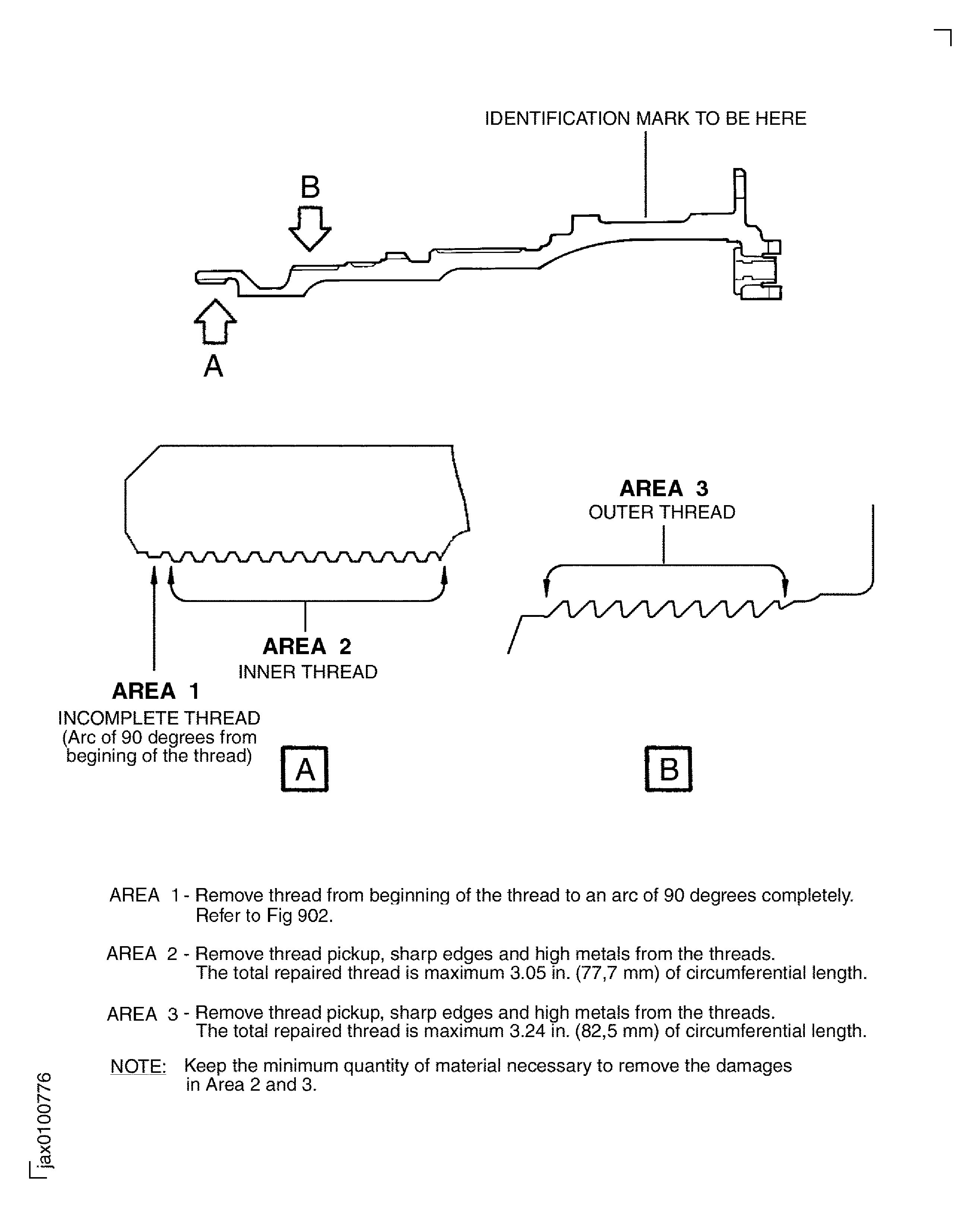 IDENTIFICATION MARK TO BE HERE

B

A

AREA 3
OUTER THREAD

AREA 2
INNER THREAD

AREA 1
INCOMPLETE THREAD
(Arc of 90 degrees from begining of the thread)

A

B

AREA 1 - Remove thread from beginning of the thread to an arc of 90 degrees completely. Refer to Fig 902.

AREA 2 - Remove thread pickup, sharp edges and high metals from the threads. The total repaired thread is maximum 3.05 in. (77,7 mm) of circumferential length.

AREA 3 - Remove thread pickup, sharp edges and high metals from the threads. The total repaired thread is maximum 3.24 in. (82,5 mm) of circumferential length.

NOTE: Keep the minimum quantity of material necessary to remove the damages in Area 2 and 3.

jax0100776