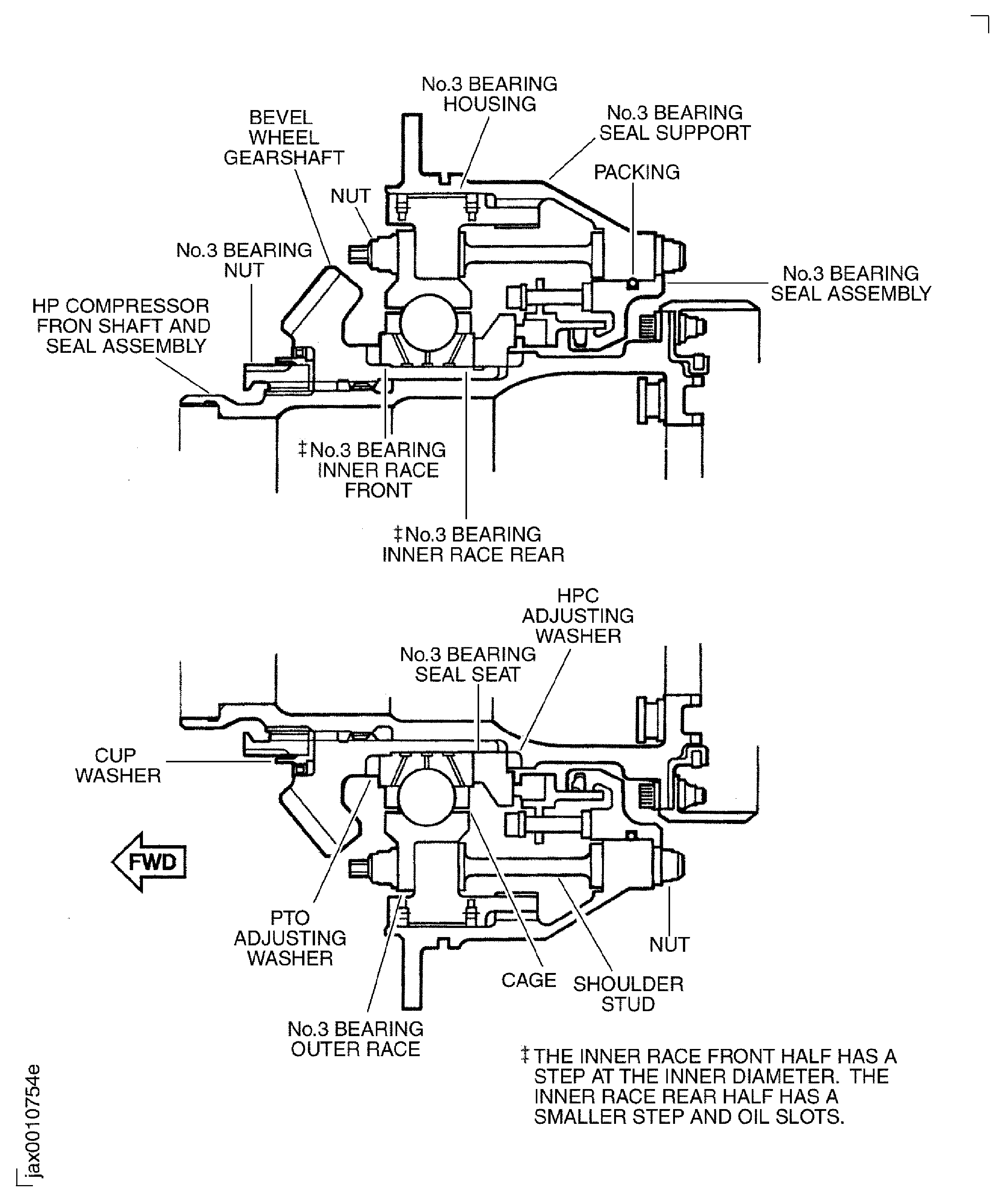 No.3 BEARING HOUSING

BEVEL WHEEL GEARSHAFT

No.3 BEARING SEAL SUPPORT

PACKING

NUT

No.3 BEARING NUT

No.3 BEARING SEAL ASSEMBLY

HP COMPRESSOR FRON SHAFT AND SEAL ASSEMBLY

‡No.3 BEARING INNER RACE FRONT

‡No.3 BEARING INNER RACE REAR

HPC ADJUSTING WASHER

No.3 BEARING SEAL SEAT

CUP WASHER

FWD

PTO ADJUSTING WASHER

NUT

CAGE

SHOULDER STUD

No.3 BEARING OUTER RACE

‡THE INNER RACE FRONT HALF HAS A STEP AT THE INNER DIAMETER. THE INNER RACE REAR HALF HAS A SMALLER STEP AND OIL SLOTS.

jax0010754e