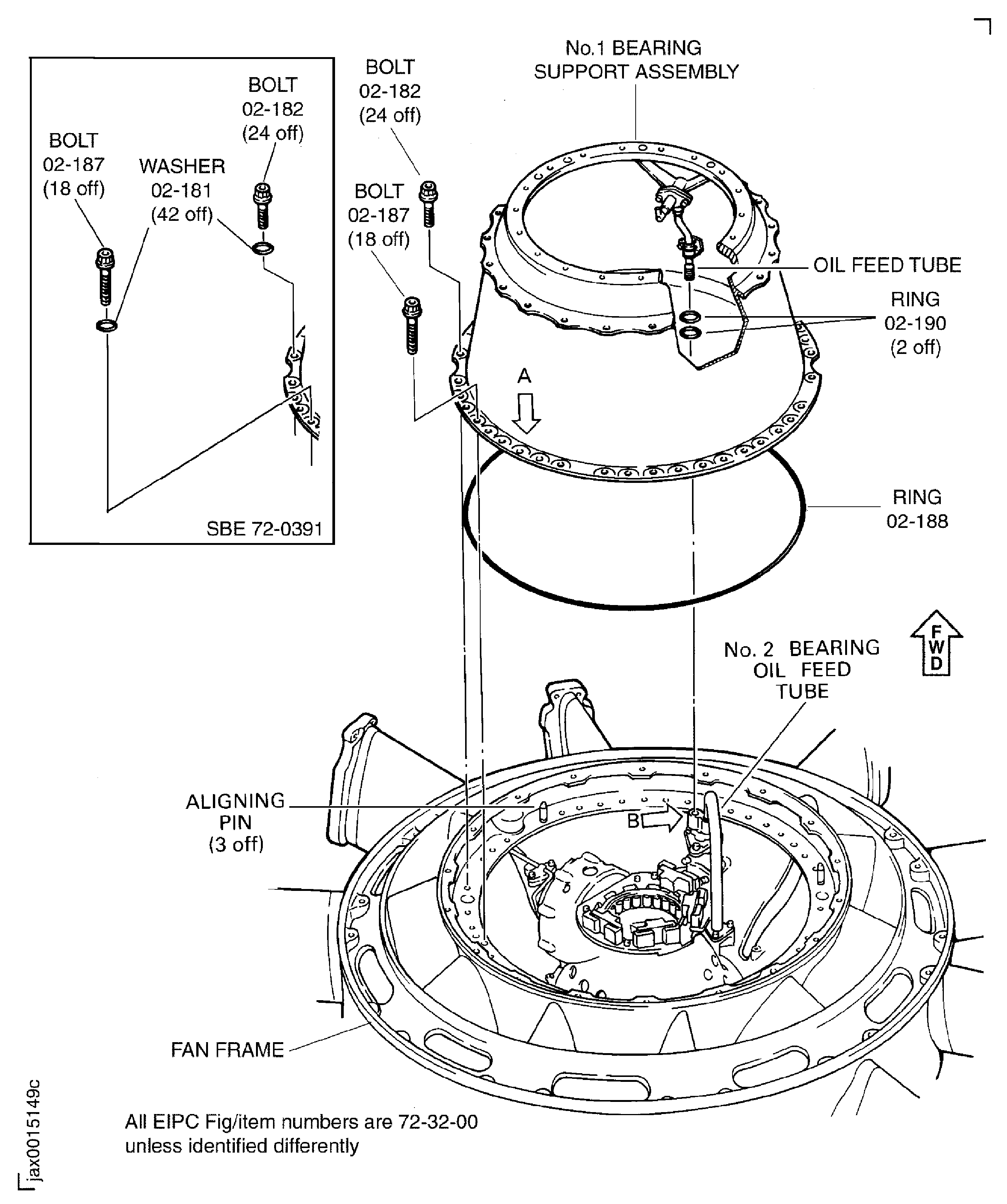 BOLT
02-187
(18 off)

WASHER
02-181
(42 off)

BOLT
02-182
(24 off)

SBE 72-0391

BOLT
02-182
(24 off)

BOLT
02-187
(18 off)

No.1 BEARING
SUPPORT ASSEMBLY

OIL FEED TUBE

RING
02-190
(2 off)

A

RING
02-188

No. 2 BEARING
OIL FEED
TUBE

F
W
D

ALIGNING
PIN
(3 off)

B

FAN FRAME

All EIPC Fig/item numbers are 72-32-00
unless identified differently

jax0015149c