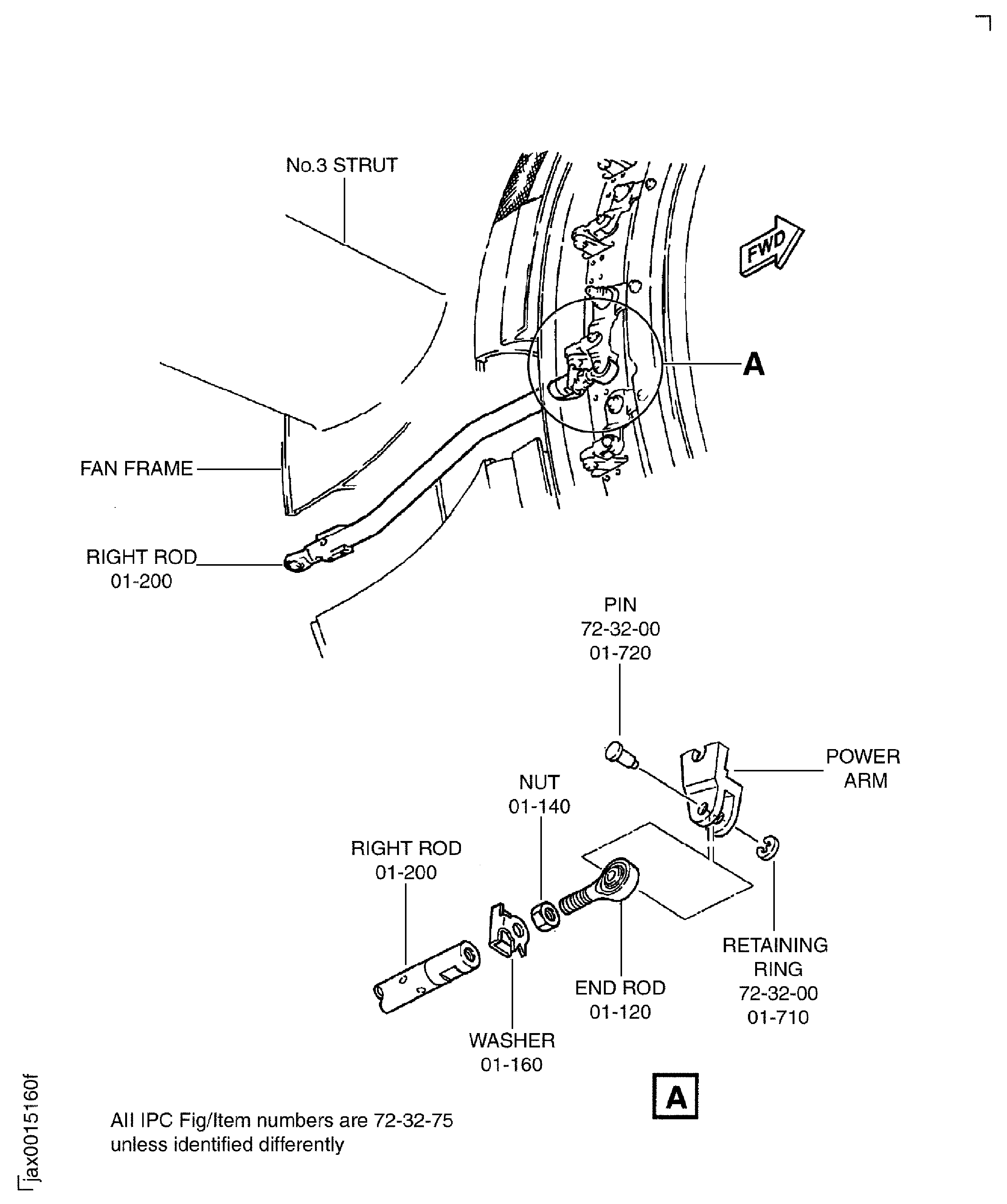 No.3 STRUT

FWD

A

FAN FRAME

RIGHT ROD
01-200

PIN
72-32-00
01-720

POWER
ARM

NUT
01-140

RIGHT ROD
01-200

RETAINING
RING
72-32-00
01-710

END ROD
01-120

WASHER
01-160

A

All IPC Fig/Item numbers are 72-32-75
unless identified differently

jax0015160f