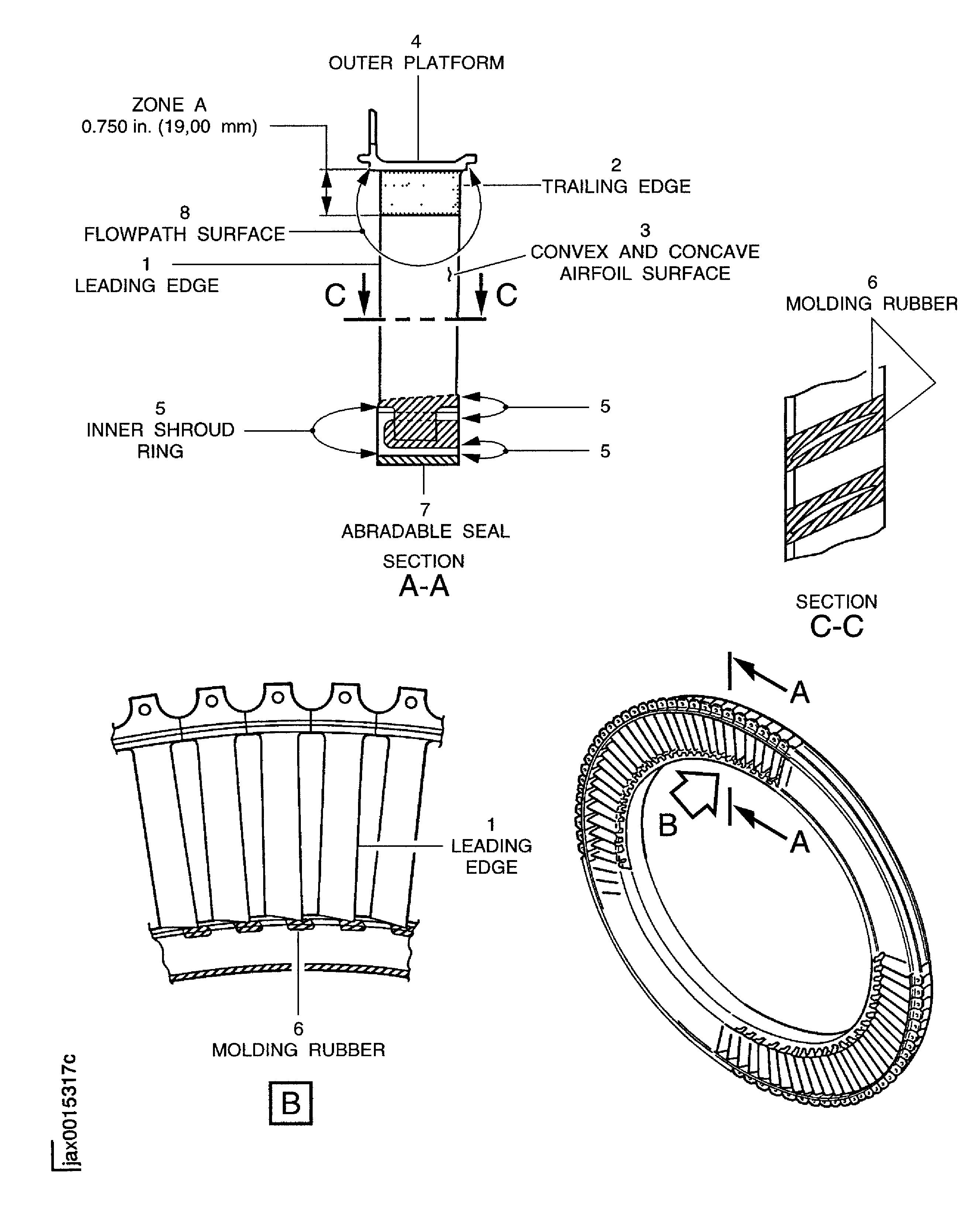 4
OUTER PLATFORM

ZONE A
0.750 in. (19,00 mm)

2
TRAILING EDGE

8
FLOWPATH SURFACE

3
CONVEX AND CONCAVE
AIRFOIL SURFACE

1
LEADING EDGE

C C

6
MOLDING RUBBER

5
INNER SHROUD
RING

5

5

7
ABRADABLE SEAL

SECTION
A-A

SECTION
C-C

A

B

A

1
LEADING
EDGE

6
MOLDING RUBBER

B

jax0015317c