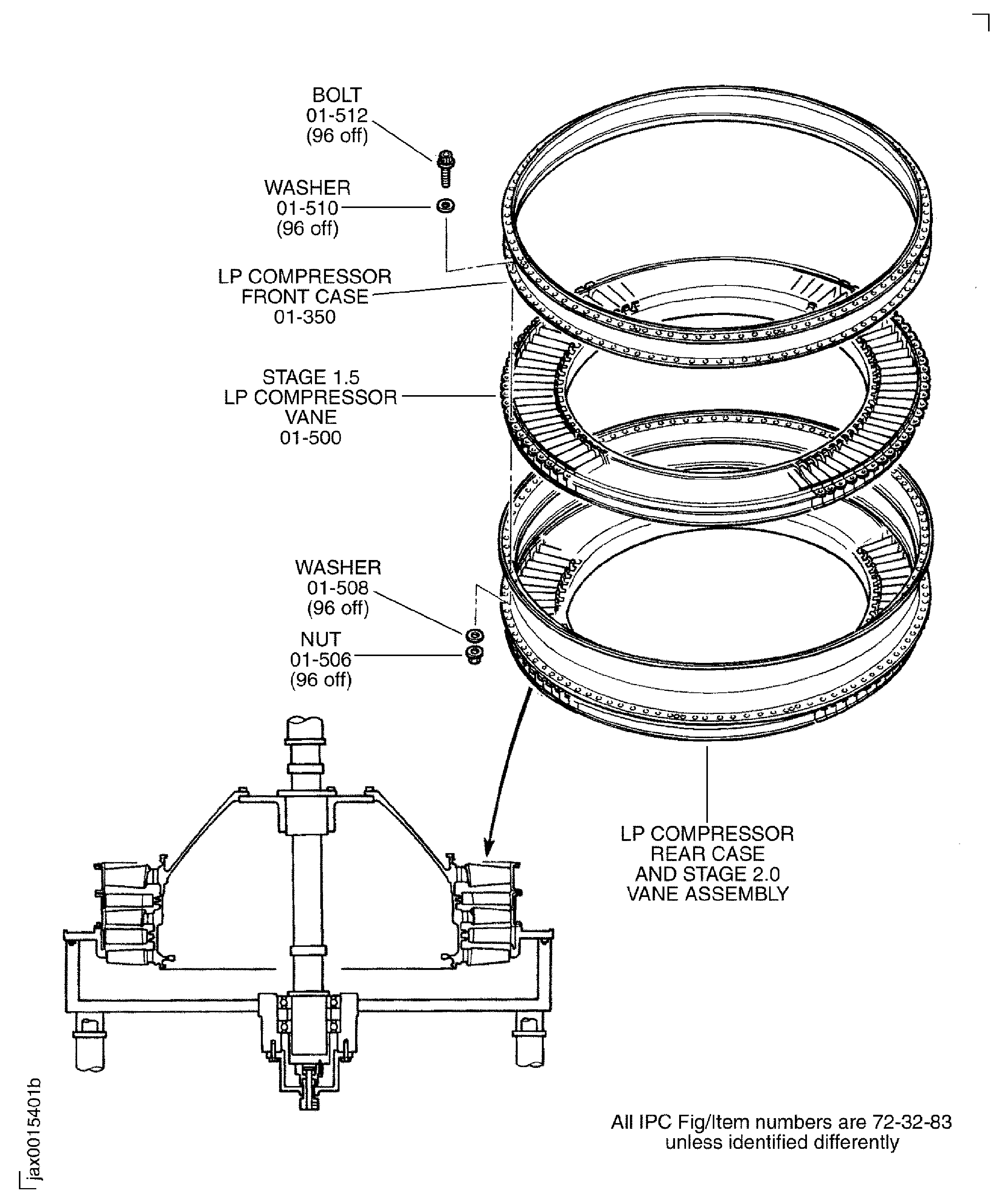 BOLT
01-512
(96 off)

WASHER
01-510
(96 off)

LP COMPRESSOR
FRONT CASE
01-350

STAGE 1.5
LP COMPRESSOR
VANE
01-500

WASHER
01-508
(96 off)

NUT
01-506
(96 off)

LP COMPRESSOR
REAR CASE
AND STAGE 2.0
VANE ASSEMBLY

All IPC Fig/Item numbers are 72-32-83
unless identified differently

jax0015401b