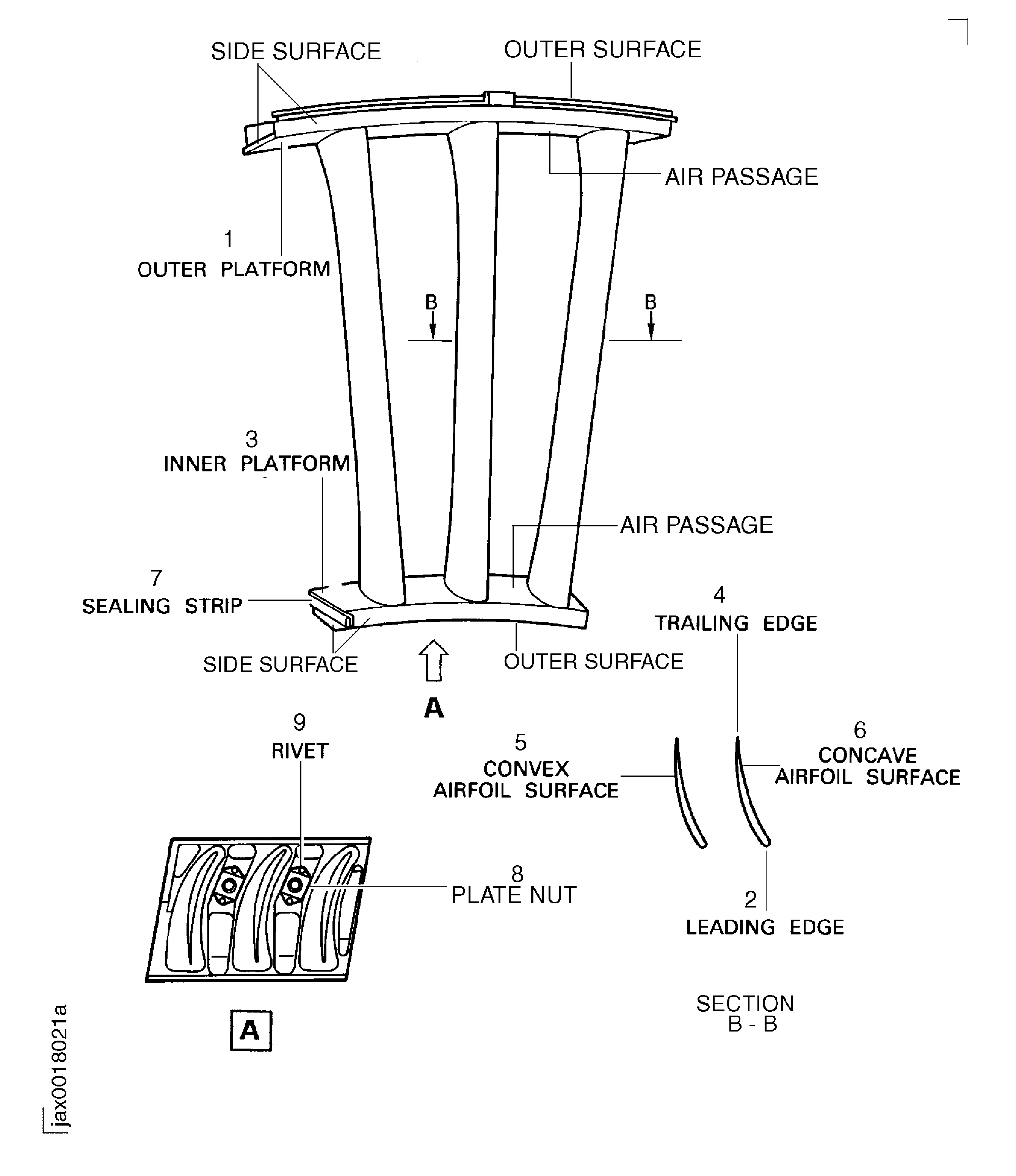 SIDE SURFACE

OUTER SURFACE

AIR PASSAGE

1
OUTER PLATFORM

B

B

3
INNER PLATFORM

AIR PASSAGE

7
SEALING STRIP

4
TRAILING EDGE

SIDE SURFACE

OUTER SURFACE

A

9
RIVET

5
CONVEX
AIRFOIL SURFACE

6
CONCAVE
AIRFOIL SURFACE

8
PLATE NUT

2
LEADING EDGE

A

SECTION
B - B

jax0018021a