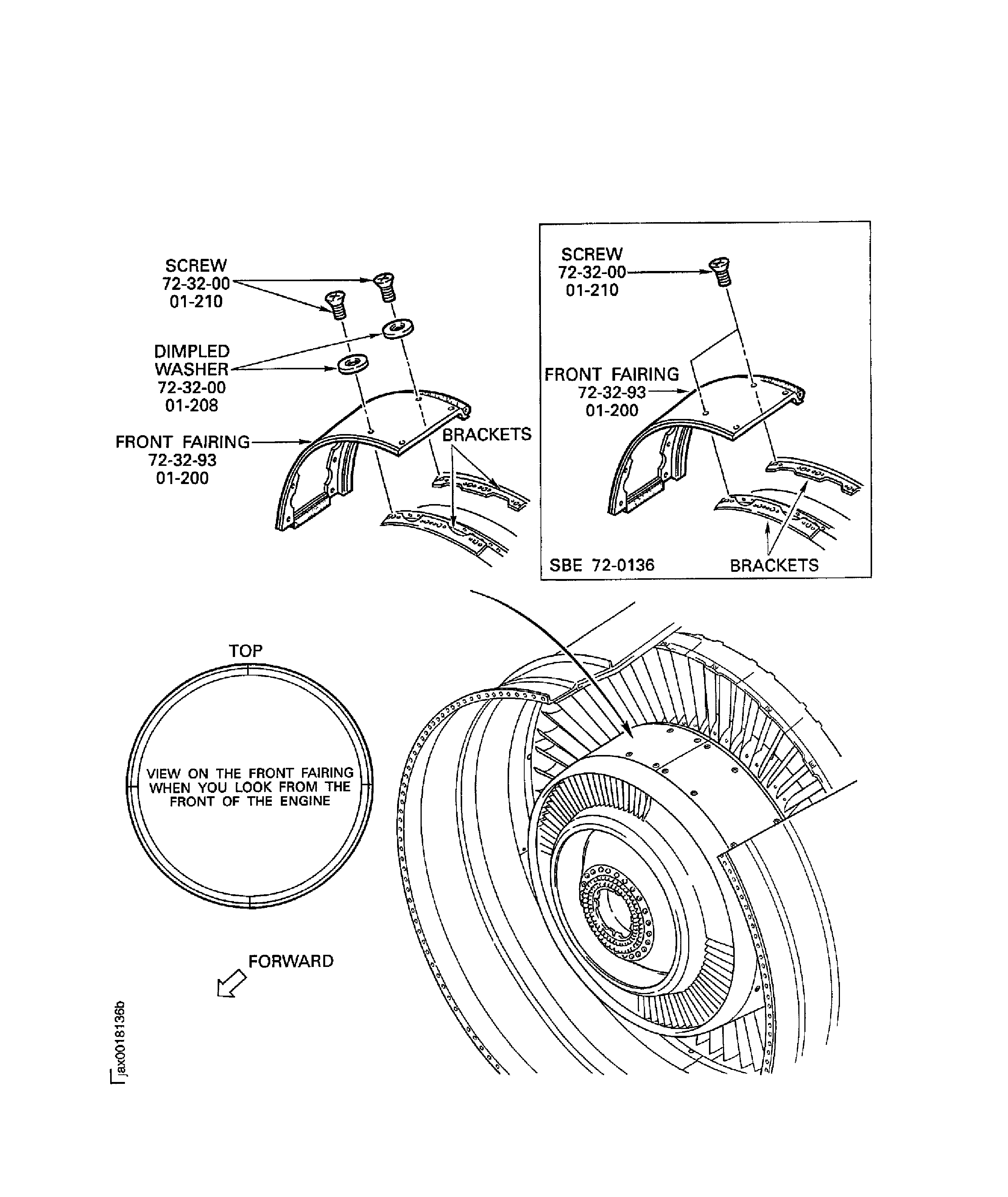 SCREW
72-32-00
01-210

DIMPLED
WASHER
72-32-00
01-208

FRONT FAIRING
72-32-93
01-200

BRACKETS

SCREW
72-32-00
01-210

FRONT FAIRING
72-32-93
01-200

SBE 72-0136

BRACKETS

TOP

VIEW ON THE FRONT FAIRING WHEN YOU LOOK FROM THE FRONT OF THE ENGINE

FORWARD

jax0018136b