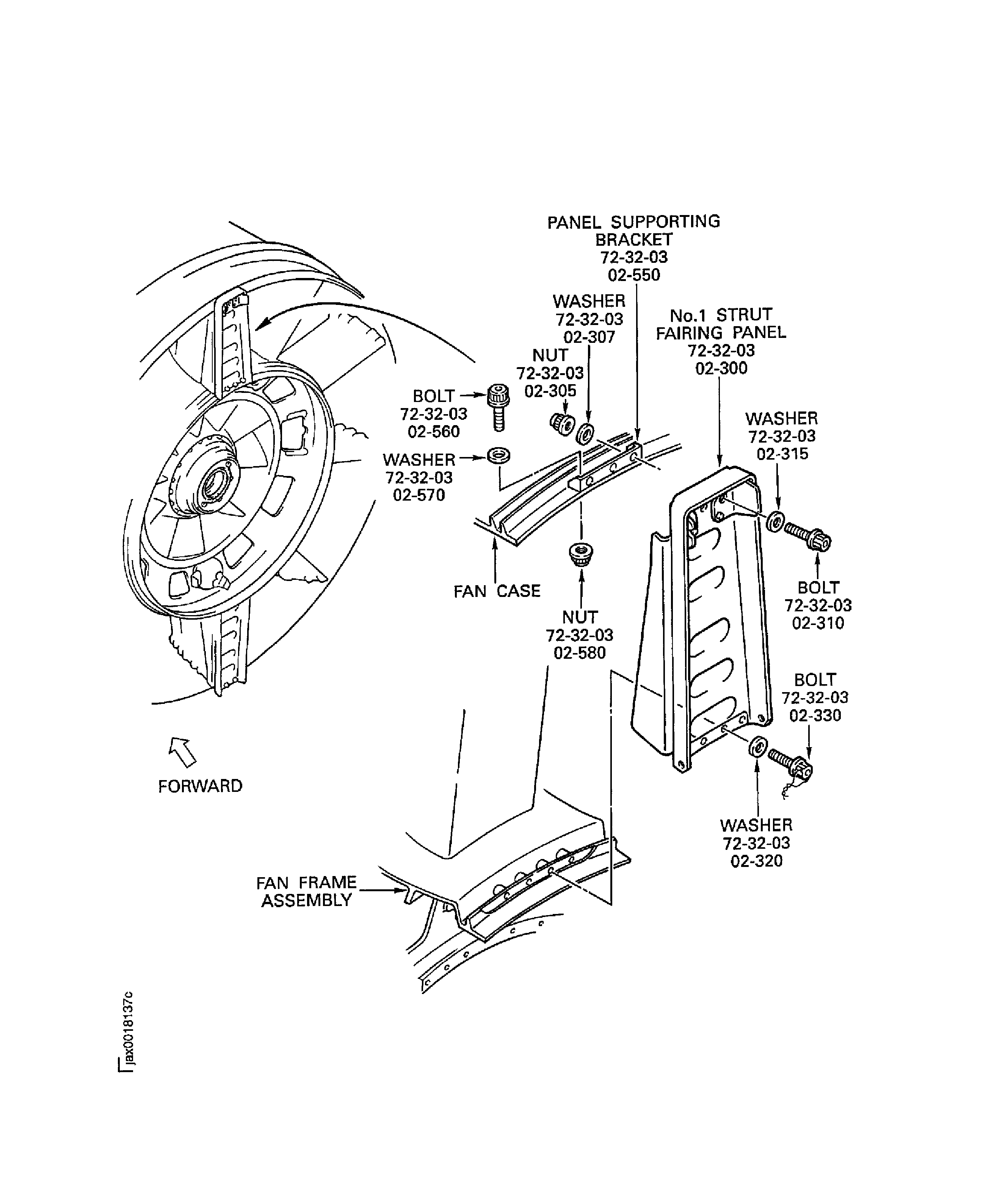 PANEL SUPPORTING BRACKET
72-32-03
02-550

WASHER
72-32-03
02-307

No.1 STRUT FAIRING PANEL
72-32-03
02-300

NUT
72-32-03
02-305

BOLT
72-32-03
02-560

WASHER
72-32-03
02-570

WASHER
72-32-03
02-315

FAN CASE

NUT
72-32-03
02-580

BOLT
72-32-03
02-310

BOLT
72-32-03
02-330

FORWARD

WASHER
72-32-03
02-320

FAN FRAME ASSEMBLY

jax0018137c