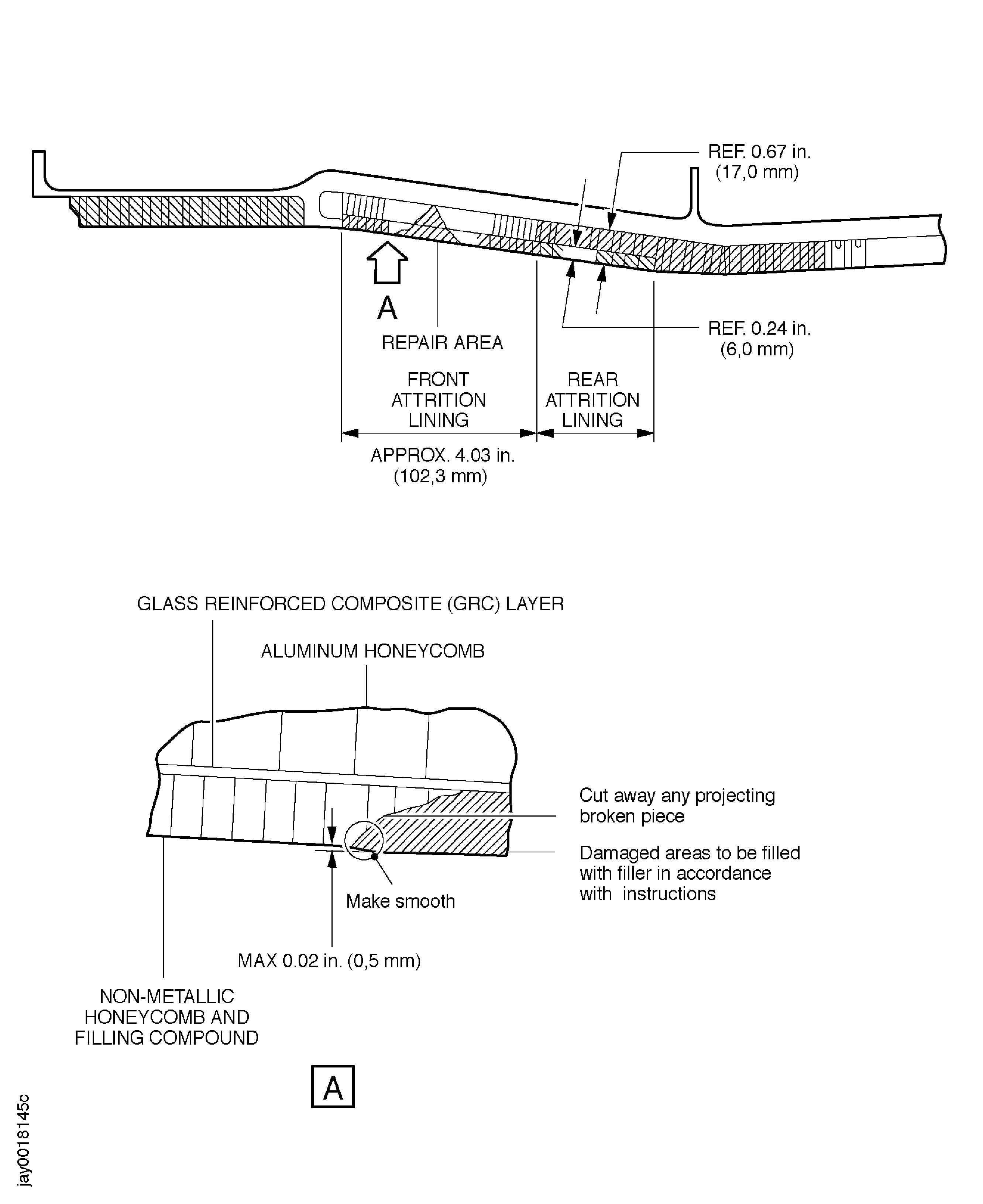 REF. 0.67 in.
(17,0 mm)

A

REPAIR AREA

REF. 0.24 in.
(6,0 mm)

FRONT
ATTRITION
LINING

REAR
ATTRITION
LINING

APPROX. 4.03 in.
(102,3 mm)

GLASS REINFORCED COMPOSITE (GRC) LAYER

ALUMINUM HONEYCOMB

Cut away any projecting broken piece

Damaged areas to be filled with filler in accordance with instructions

Make smooth

MAX 0.02 in. (0,5 mm)

NON-METALLIC
HONEYCOMB AND
FILLING COMPOUND

A

jay0018145c