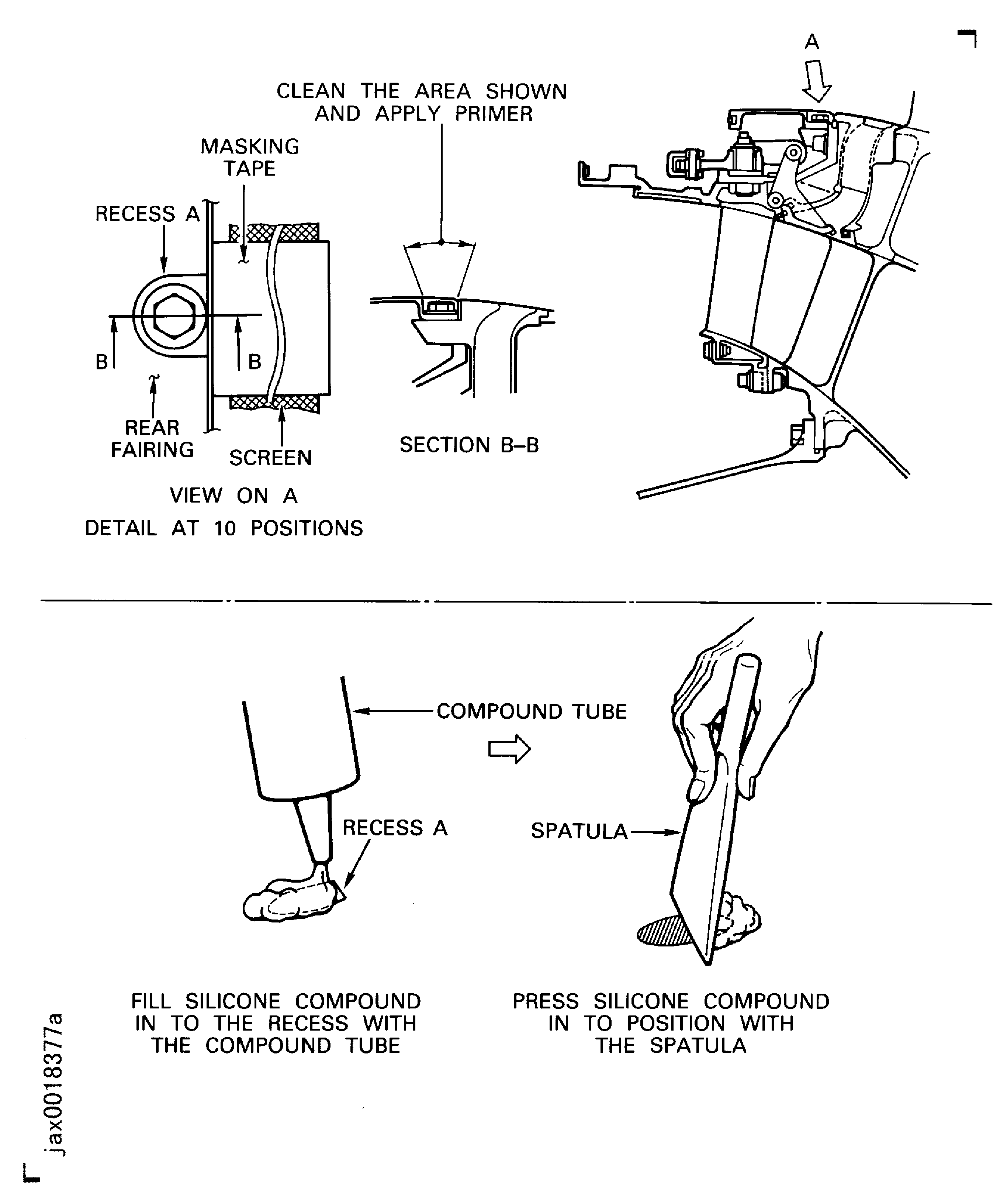 A

CLEAN THE AREA SHOWN AND APPLY PRIMER

MASKING TAPE

RECESS A

B

B

REAR FAIRING

SCREEN

SECTION B–B

VIEW ON A
DETAIL AT 10 POSITIONS

COMPOUND TUBE

RECESS A

SPATULA

FILL SILICONE COMPOUND IN TO THE RECESS WITH THE COMPOUND TUBE

PRESS SILICONE COMPOUND IN TO POSITION WITH THE SPATULA

jax0018377a