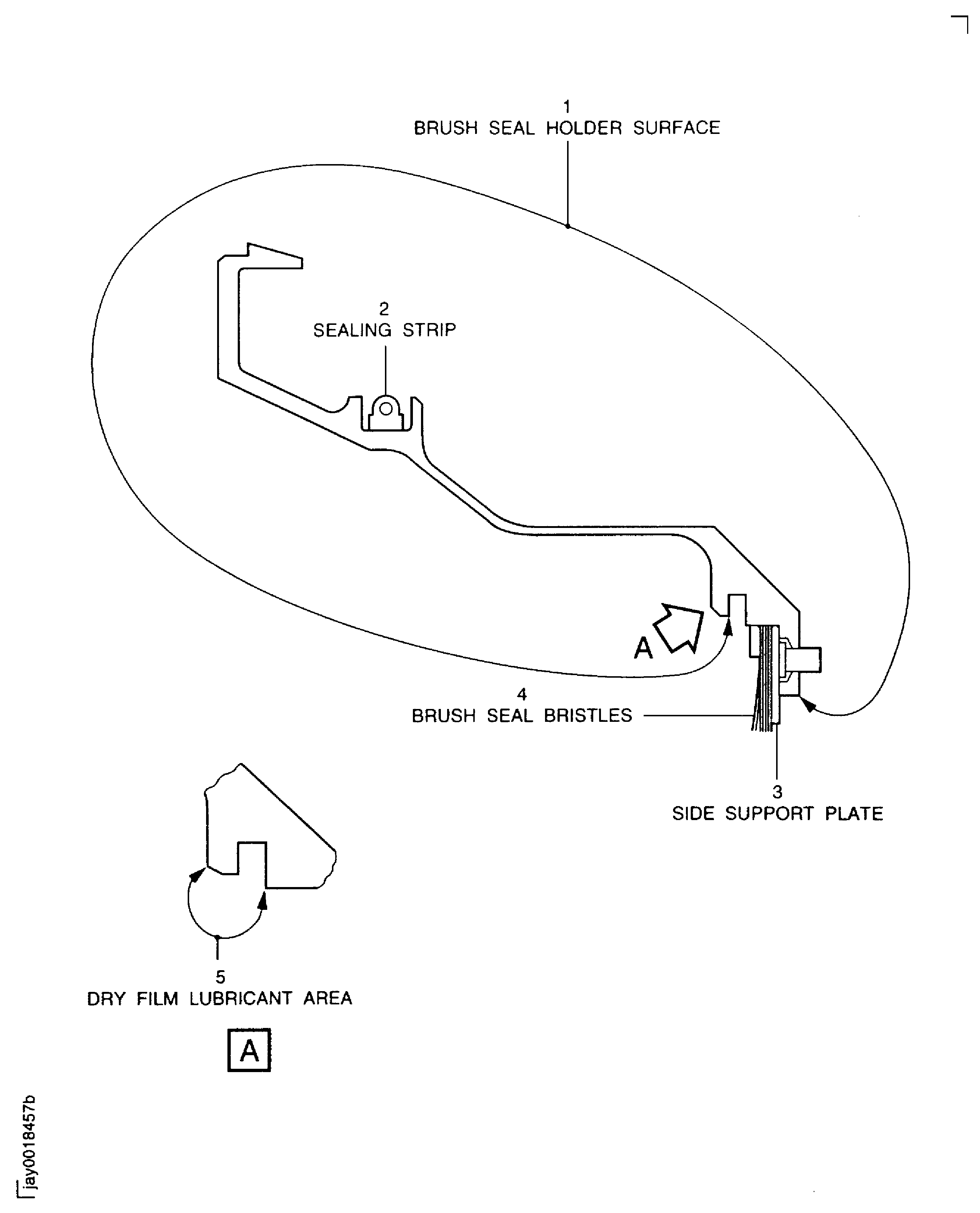 1
BRUSH SEAL HOLDER SURFACE

2
SEALING STRIP

A

4
BRUSH SEAL BRISTLES

3
SIDE SUPPORT PLATE

5
DRY FILM LUBRICANT AREA

A

jay0018457b