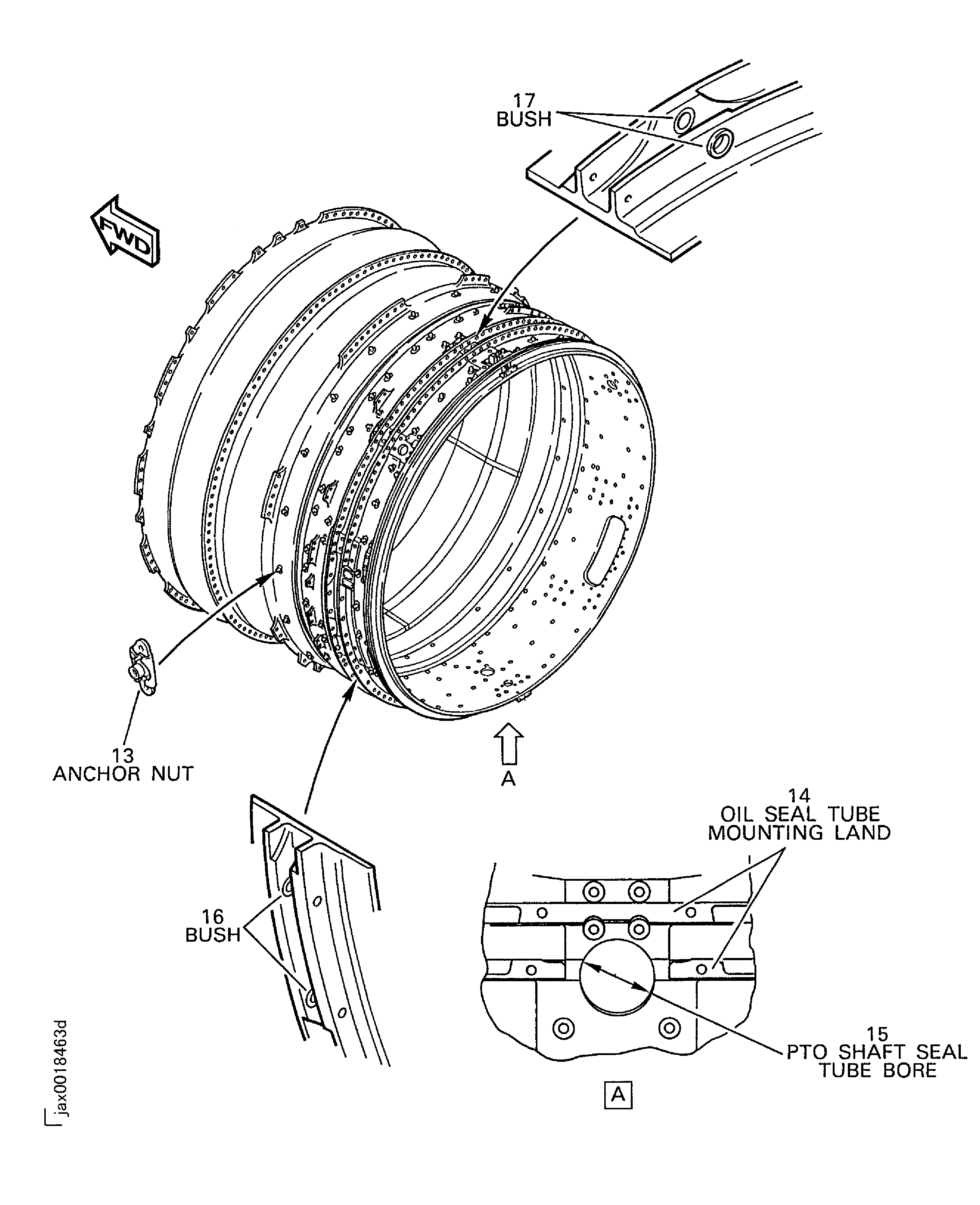 17
BUSH

FWD

13
ANCHOR NUT

A

14
OIL SEAL TUBE
MOUNTING LAND

16
BUSH

15
PTO SHAFT SEAL
TUBE BORE

A

jax0018463d