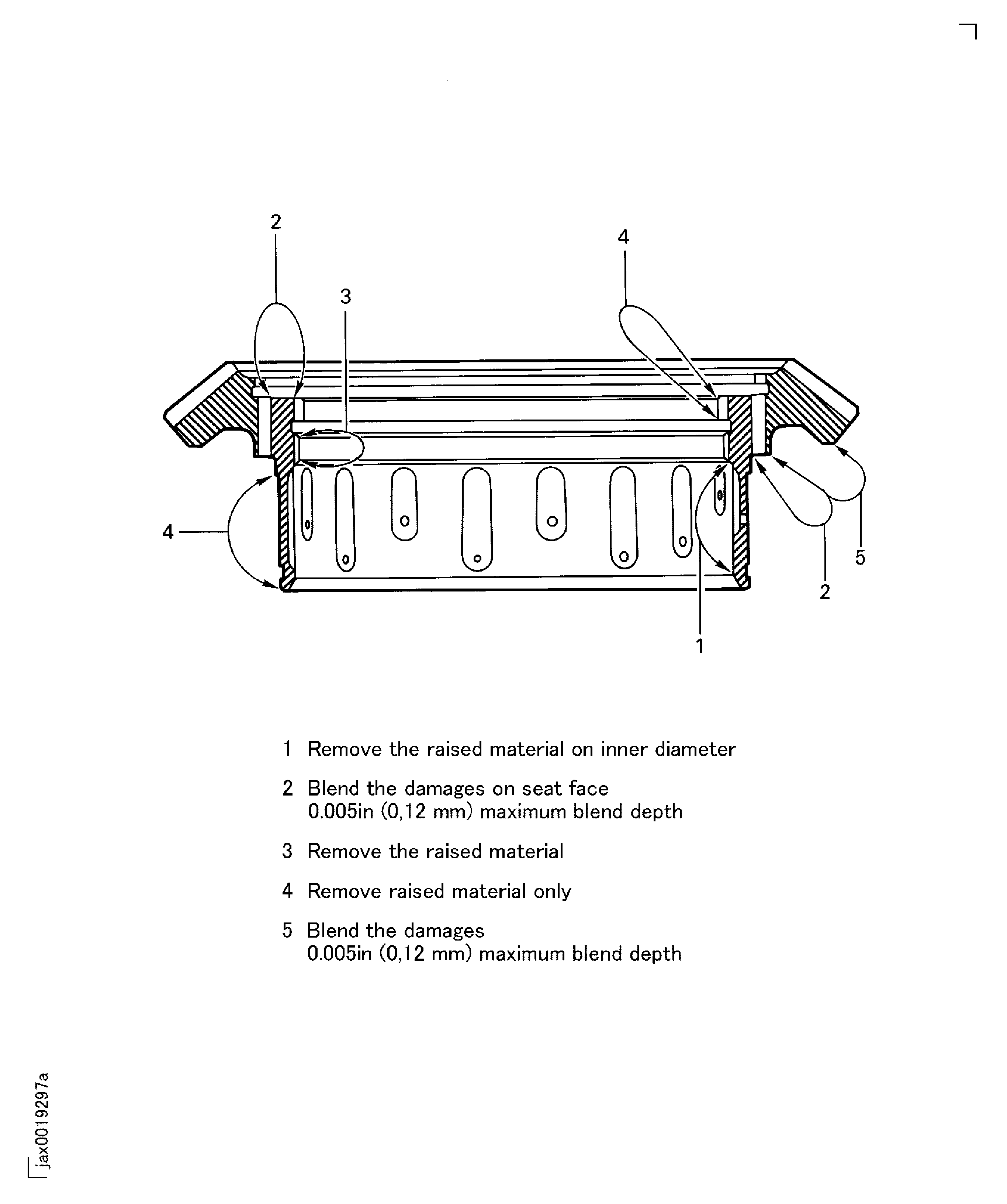 2

4

3

4

5

2

1

1 Remove the raised material on inner diameter

2 Blend the damages on seat face
0.005in (0,12 mm) maximum blend depth

3 Remove the raised material

4 Remove raised material only

5 Blend the damages
0.005in (0,12 mm) maximum blend depth

jax0019297a