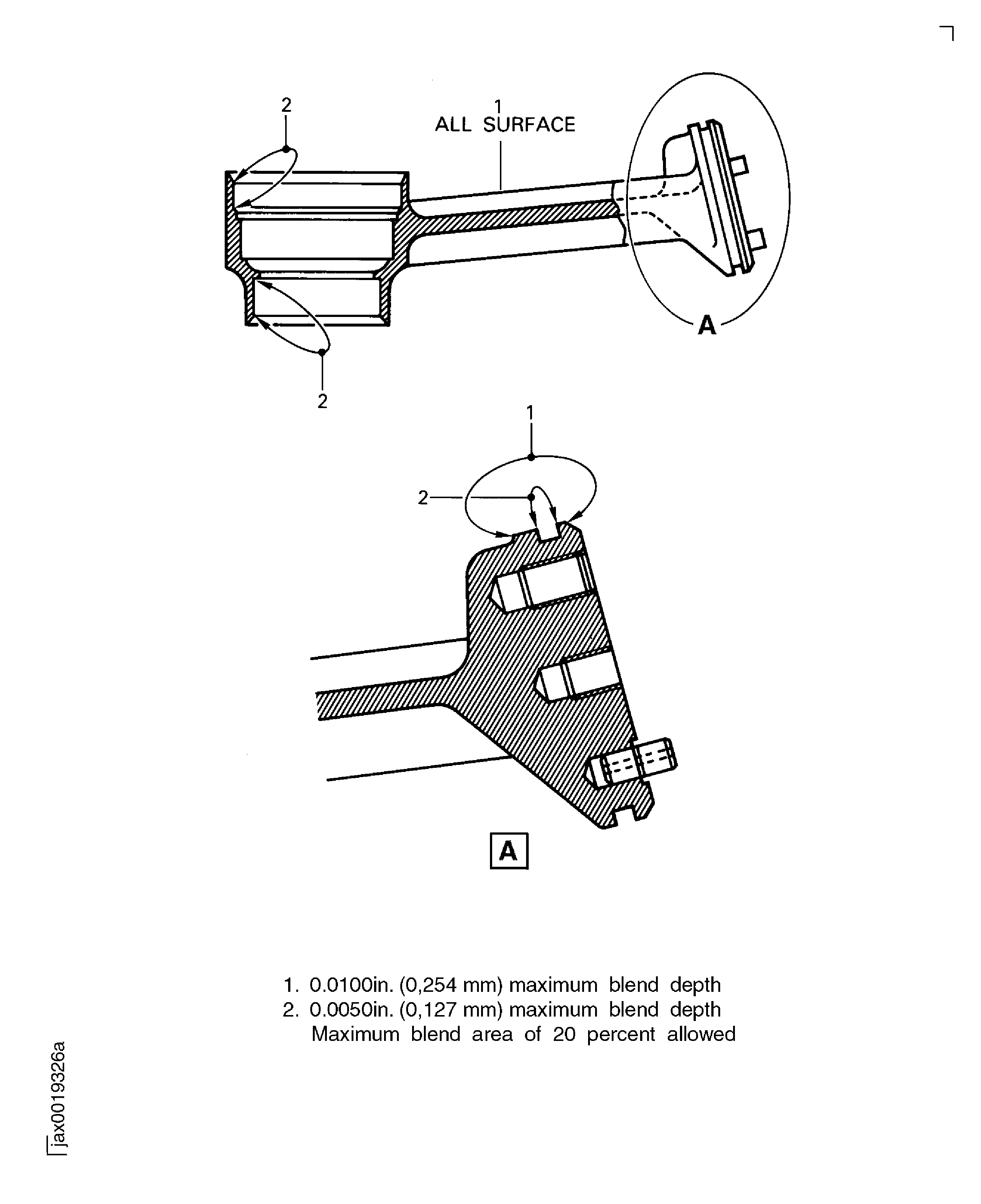 2

1
ALL SURFACE

A

2

1

2

A

1. 0.0100in. (0,254 mm) maximum blend depth
2. 0.0050in. (0,127 mm) maximum blend depth
Maximum blend area of 20 percent allowed

jax0019326a