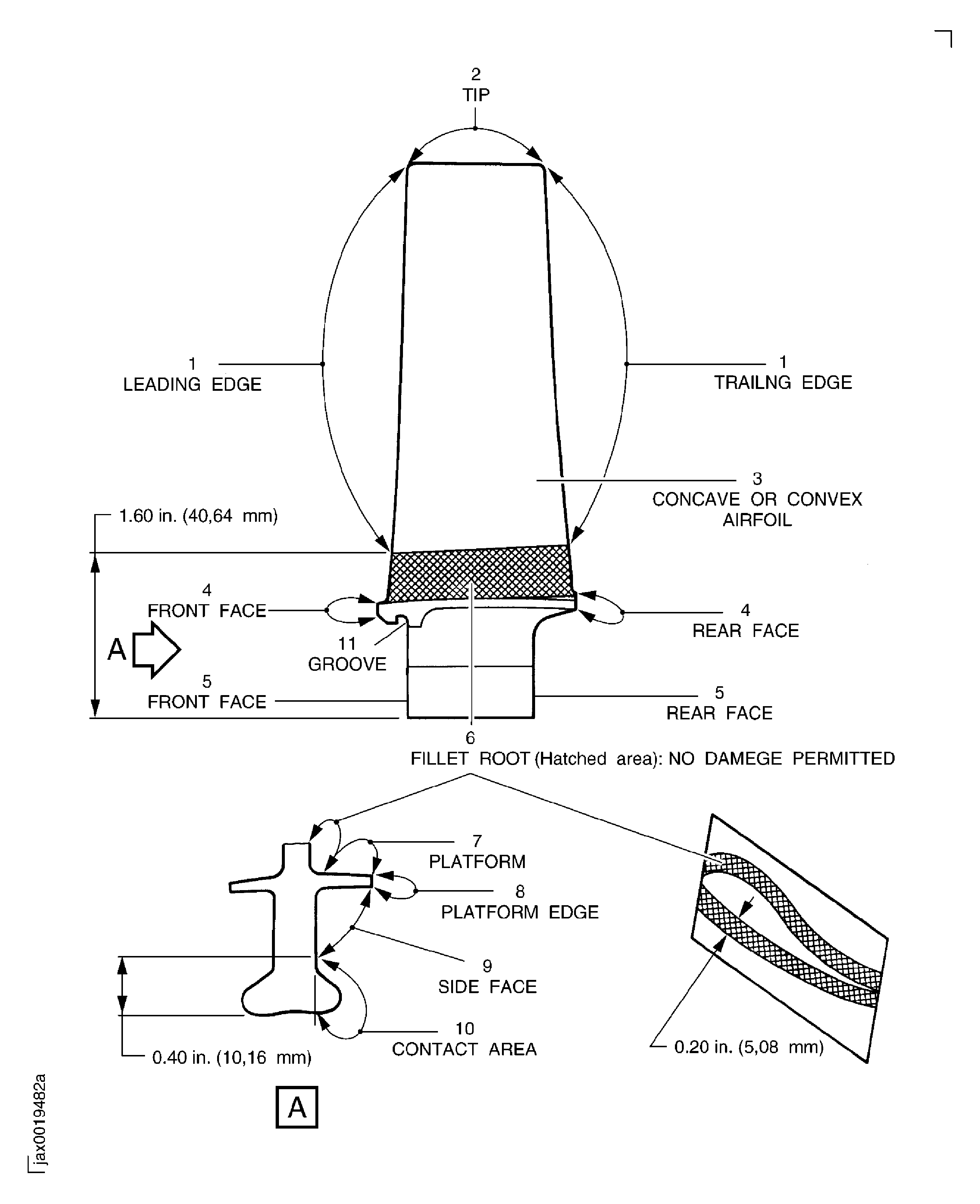 2
TIP

1
LEADING EDGE

1
TRAILNG EDGE

3
CONCAVE OR CONVEX AIRFOIL

1.60 in. (40,64 mm)

4
FRONT FACE

4
REAR FACE

A

11
GROOVE

5
FRONT FACE

5
REAR FACE

6
FILLET ROOT (Hatched area): NO DAMEGE PERMITTED

7
PLATFORM

8
PLATFORM EDGE

9
SIDE FACE

10
CONTACT AREA

0.40 in. (10,16 mm)

0.20 in. (5,08 mm)

A

jax0019482a