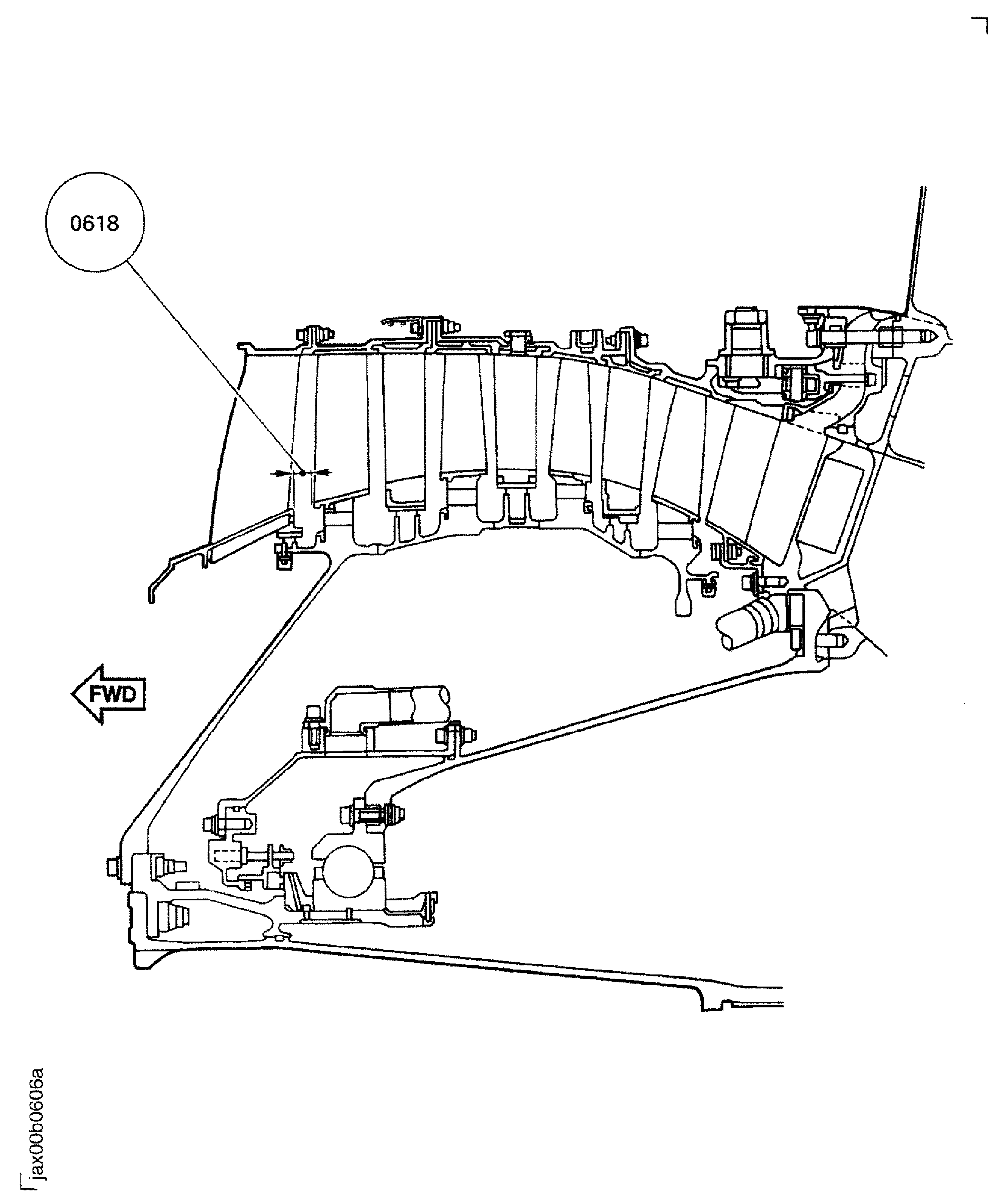 0618

FWD

jax00b0606a