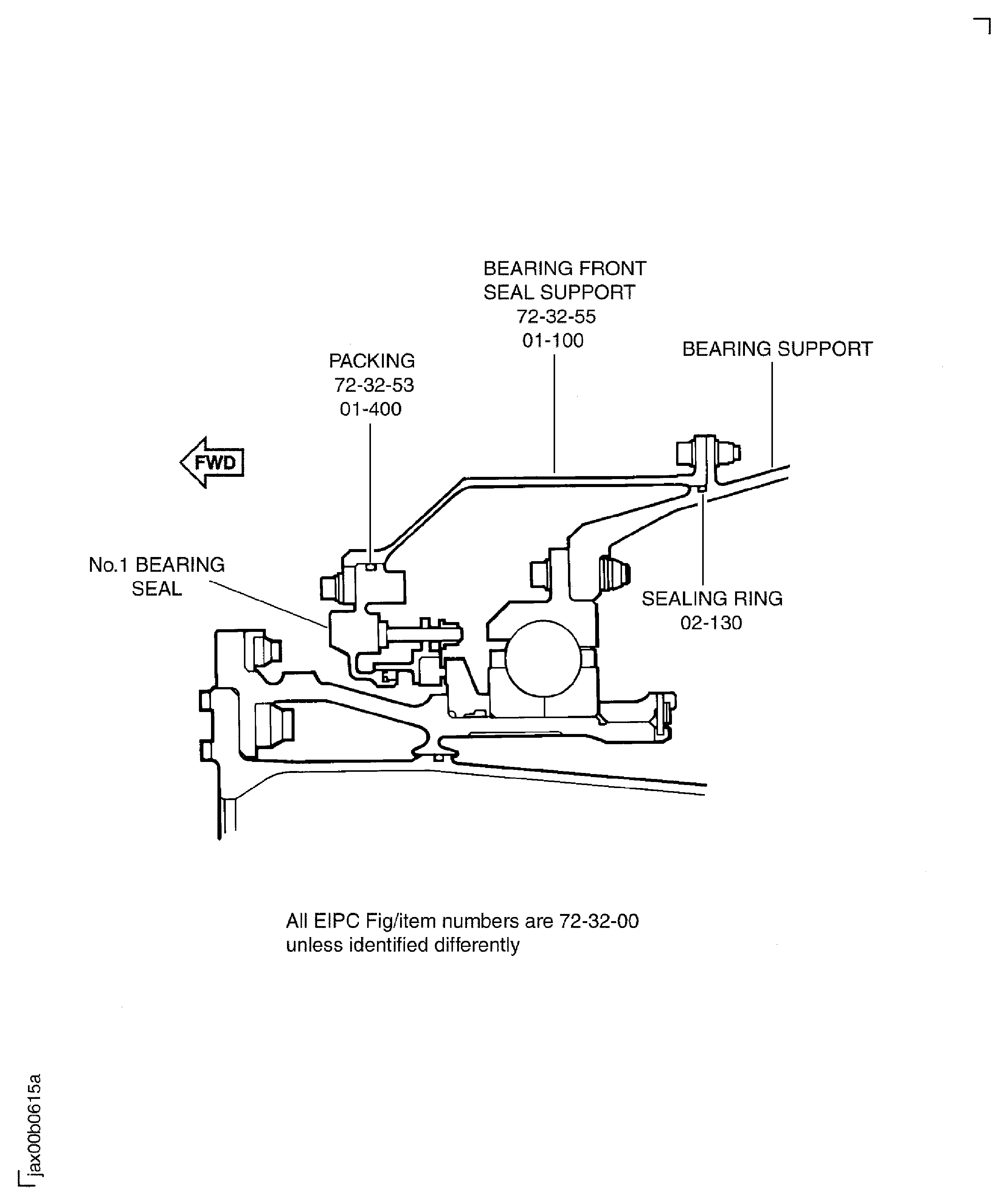 BEARING FRONT SEAL SUPPORT
72-32-55
01-100

BEARING SUPPORT

PACKING
72-32-53
01-400

FWD

No.1 BEARING SEAL

SEALING RING
02-130

All EIPC Fig/item numbers are 72-32-00 unless identified differently

jax00b0615a