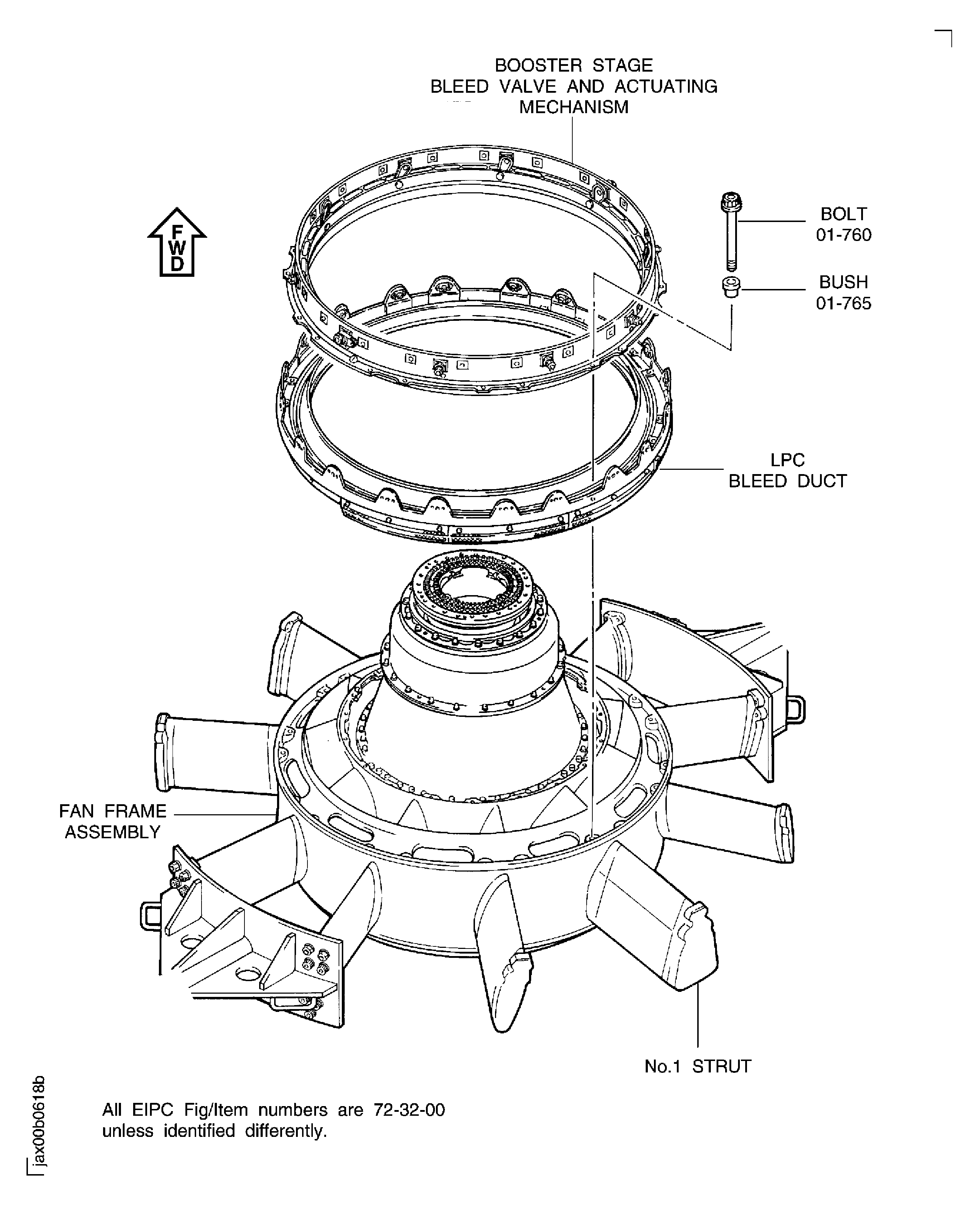 BOOSTER STAGE
BLEED VALVE AND ACTUATING
MECHANISM

FWD

BOLT
01-760

BUSH
01-765

LPC
BLEED DUCT

FAN FRAME
ASSEMBLY

No.1 STRUT

All EIPC Fig/Item numbers are 72-32-00 unless identified differently.

jax00b0618b