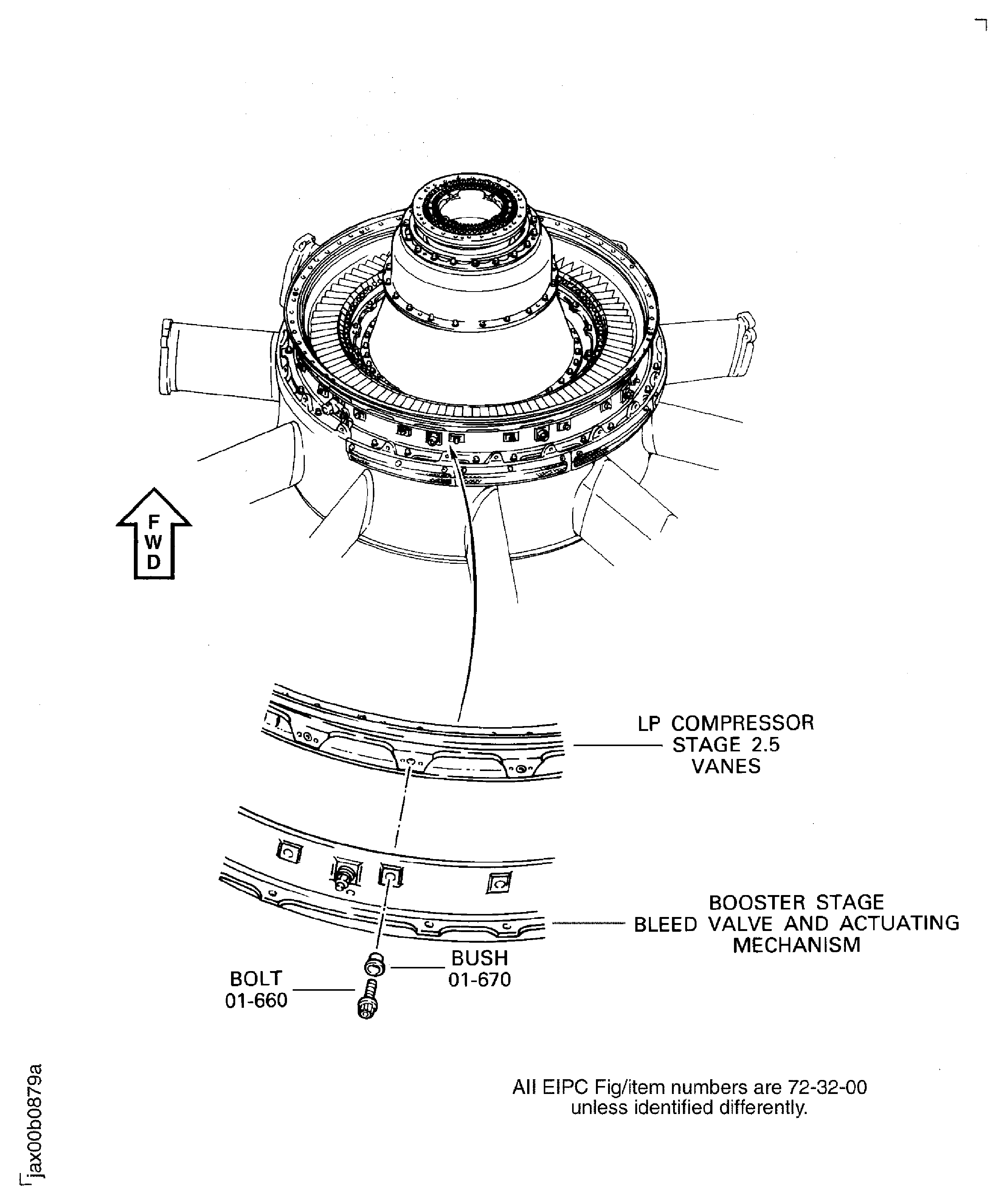 F
W
D

LP COMPRESSOR
STAGE 2.5
VANES

BOOSTER STAGE
BLEED VALVE AND ACTUATING
MECHANISM

BUSH
01-670

BOLT
01-660

All EIPC Fig/item numbers are 72-32-00
unless identified differently.

jax00b0879a