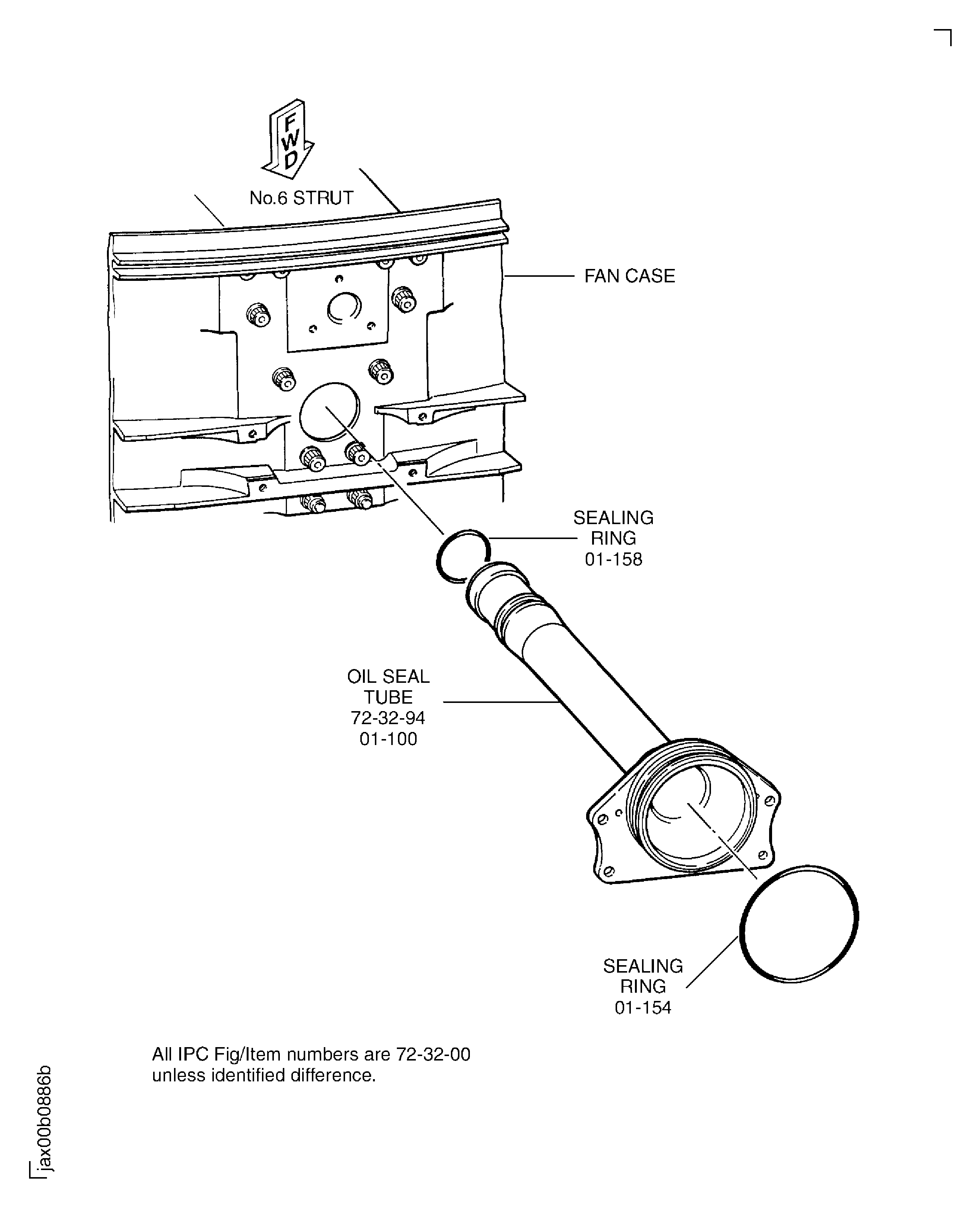 FWD

No.6 STRUT

FAN CASE

SEALING RING 01-158

OIL SEAL TUBE 72-32-94 01-100

SEALING RING 01-154

All IPC Fig/Item numbers are 72-32-00 unless identified difference.

jax00b0886b