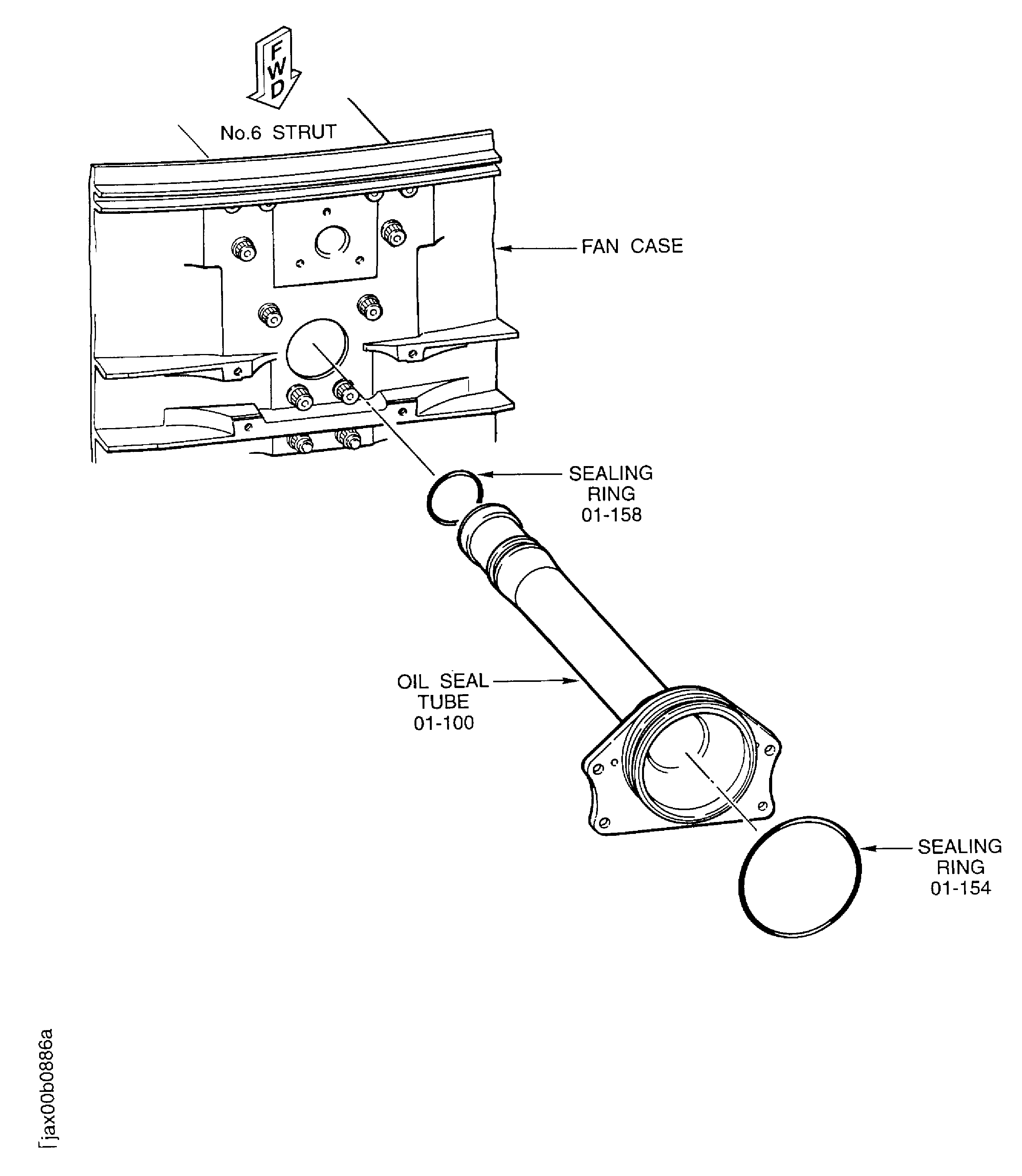 FWD

No.6 STRUT

FAN CASE

SEALING RING 01-158

OIL SEAL TUBE 01-100

SEALING RING 01-154

jax00b0886a