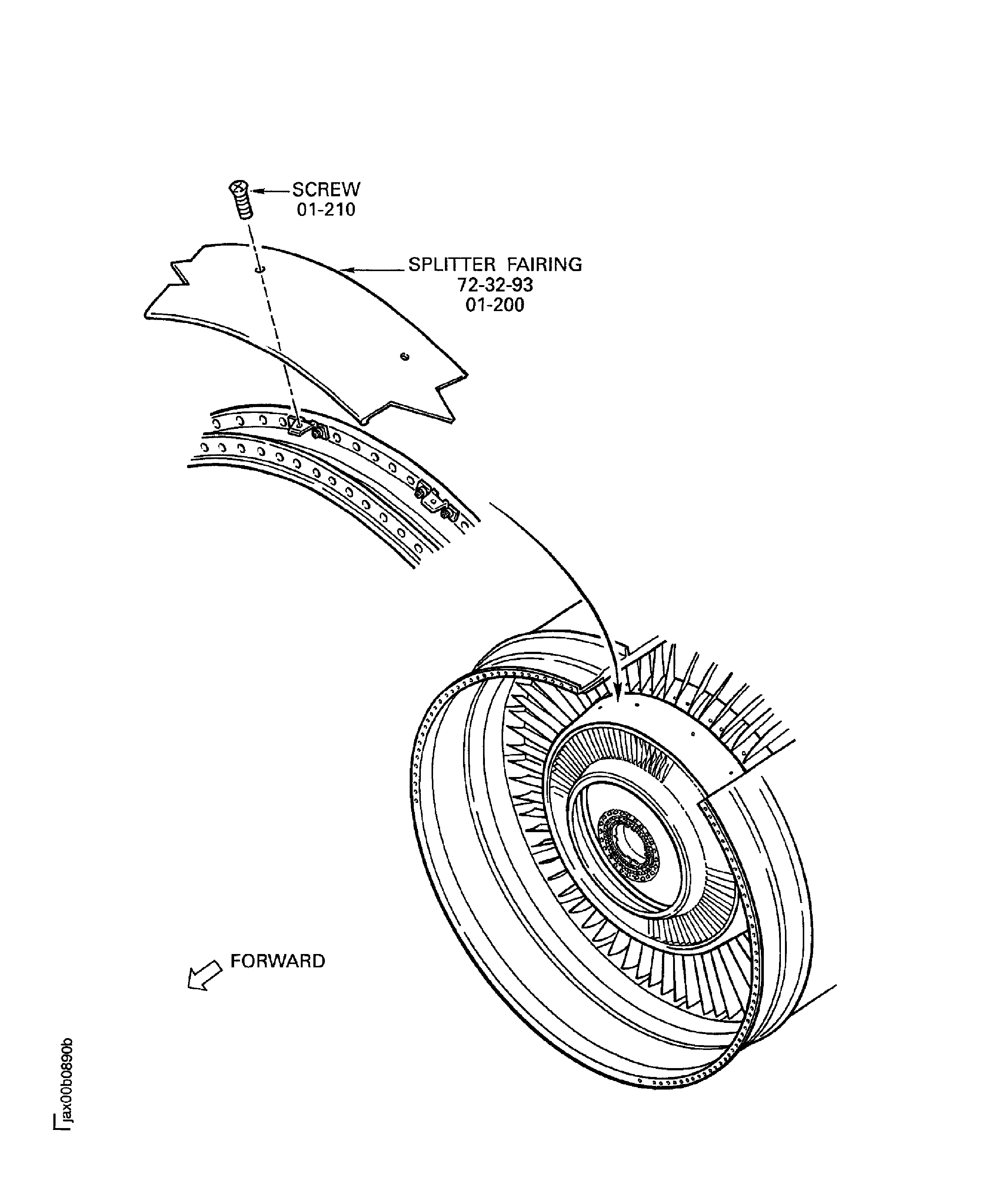 SCREW
01-210

SPLITTER FAIRING
72-32-93
01-200

FORWARD

jax00b0890b